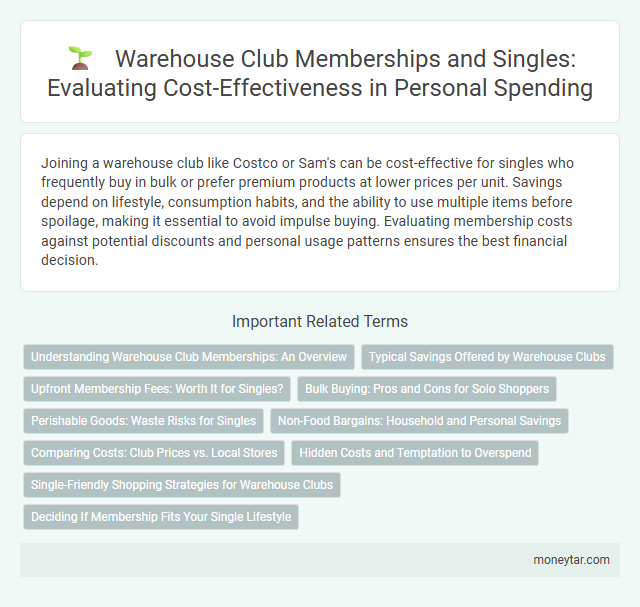 Warehouse Club Memberships and Singles: Evaluating Cost-Effectiveness in Personal Spending

Joining a warehouse club like Costco or Sam's can be cost-effective for singles who frequently buy in bulk or prefer premium products at lower prices per unit. Savings depend on lifestyle, consumption habits, and the ability to use multiple items before spoilage, making it essential to avoid impulse buying. Evaluating membership costs against potential discounts and personal usage patterns ensures the best financial decision.

Important Related Terms

Understanding Warehouse Club Memberships: An Overview

Typical Savings Offered by Warehouse Clubs

Upfront Membership Fees: Worth It for Singles?

Bulk Buying: Pros and Cons for Solo Shoppers

Perishable Goods: Waste Risks for Singles

Non-Food Bargains: Household and Personal Savings

Comparing Costs: Club Prices vs. Local Stores

Hidden Costs and Temptation to Overspend

Single-Friendly Shopping Strategies for Warehouse Clubs

Deciding If Membership Fits Your Single Lifestyle

moneytar.com