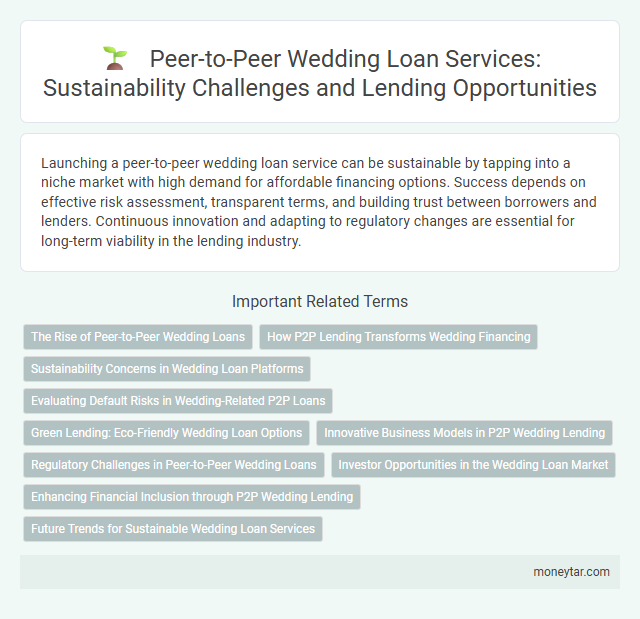 Peer-to-Peer Wedding Loan Services: Sustainability Challenges and Lending Opportunities

Launching a peer-to-peer wedding loan service can be sustainable by tapping into a niche market with high demand for affordable financing options. Success depends on effective risk assessment, transparent terms, and building trust between borrowers and lenders. Continuous innovation and adapting to regulatory changes are essential for long-term viability in the lending industry.

Important Related Terms

The Rise of Peer-to-Peer Wedding Loans

How P2P Lending Transforms Wedding Financing

Sustainability Concerns in Wedding Loan Platforms

Evaluating Default Risks in Wedding-Related P2P Loans

Green Lending: Eco-Friendly Wedding Loan Options

Innovative Business Models in P2P Wedding Lending

Regulatory Challenges in Peer-to-Peer Wedding Loans

Investor Opportunities in the Wedding Loan Market

Enhancing Financial Inclusion through P2P Wedding Lending

Future Trends for Sustainable Wedding Loan Services

moneytar.com