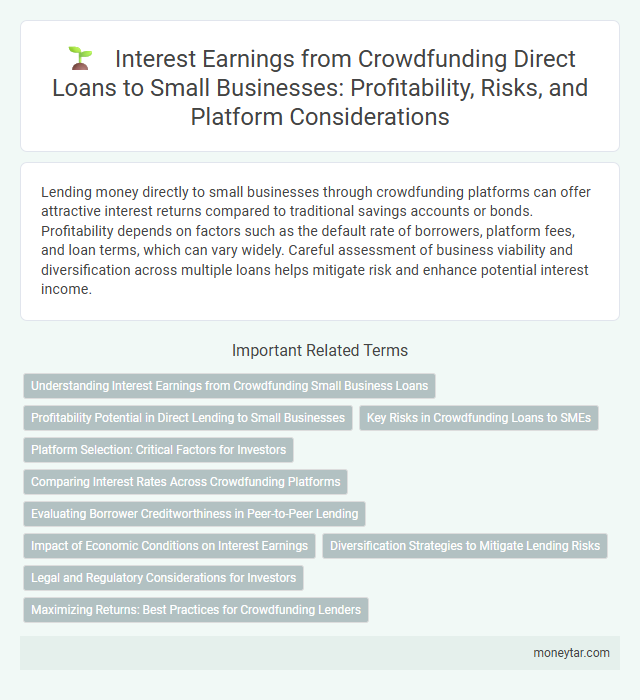 Interest Earnings from Crowdfunding Direct Loans to Small Businesses: Profitability, Risks, and Platform Considerations

Lending money directly to small businesses through crowdfunding platforms can offer attractive interest returns compared to traditional savings accounts or bonds. Profitability depends on factors such as the default rate of borrowers, platform fees, and loan terms, which can vary widely. Careful assessment of business viability and diversification across multiple loans helps mitigate risk and enhance potential interest income.

Important Related Terms

Understanding Interest Earnings from Crowdfunding Small Business Loans

Profitability Potential in Direct Lending to Small Businesses

Key Risks in Crowdfunding Loans to SMEs

Platform Selection: Critical Factors for Investors

Comparing Interest Rates Across Crowdfunding Platforms

Evaluating Borrower Creditworthiness in Peer-to-Peer Lending

Impact of Economic Conditions on Interest Earnings

Diversification Strategies to Mitigate Lending Risks

Legal and Regulatory Considerations for Investors

Maximizing Returns: Best Practices for Crowdfunding Lenders

moneytar.com