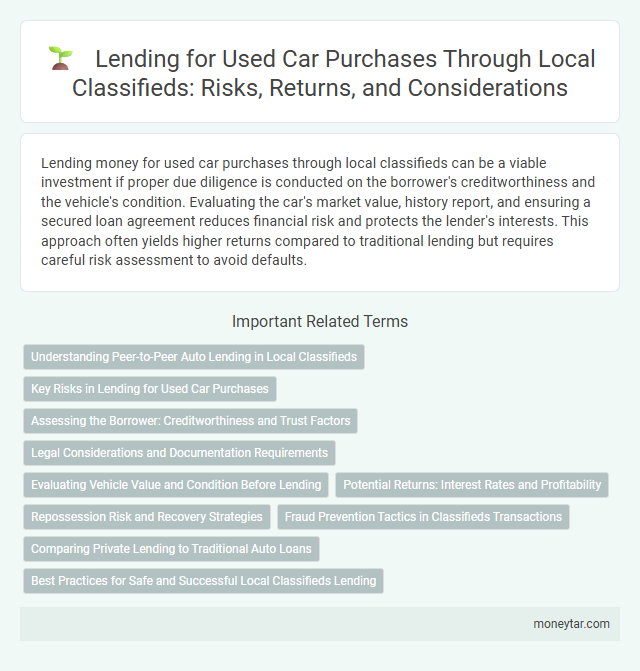 Lending for Used Car Purchases Through Local Classifieds: Risks, Returns, and Considerations

Lending money for used car purchases through local classifieds can be a viable investment if proper due diligence is conducted on the borrower's creditworthiness and the vehicle's condition. Evaluating the car's market value, history report, and ensuring a secured loan agreement reduces financial risk and protects the lender's interests. This approach often yields higher returns compared to traditional lending but requires careful risk assessment to avoid defaults.

Important Related Terms

Understanding Peer-to-Peer Auto Lending in Local Classifieds

Key Risks in Lending for Used Car Purchases

Assessing the Borrower: Creditworthiness and Trust Factors

Legal Considerations and Documentation Requirements

Evaluating Vehicle Value and Condition Before Lending

Potential Returns: Interest Rates and Profitability

Repossession Risk and Recovery Strategies

Fraud Prevention Tactics in Classifieds Transactions

Comparing Private Lending to Traditional Auto Loans

Best Practices for Safe and Successful Local Classifieds Lending

moneytar.com