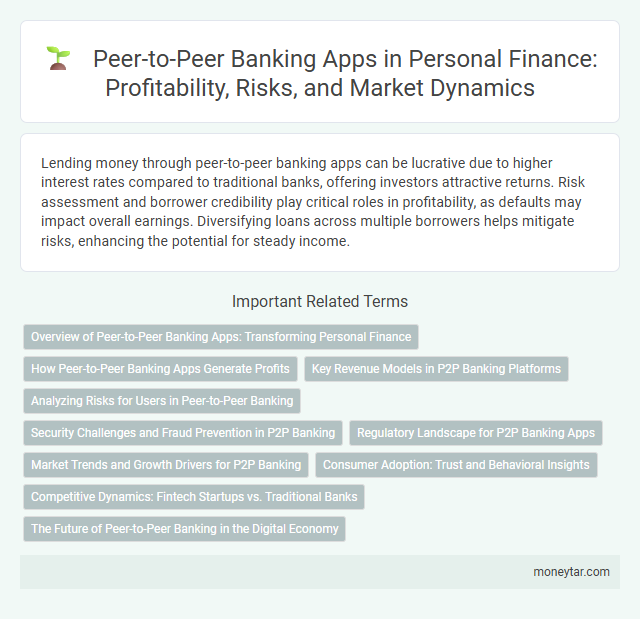 Peer-to-Peer Banking Apps in Personal Finance: Profitability, Risks, and Market Dynamics

Lending money through peer-to-peer banking apps can be lucrative due to higher interest rates compared to traditional banks, offering investors attractive returns. Risk assessment and borrower credibility play critical roles in profitability, as defaults may impact overall earnings. Diversifying loans across multiple borrowers helps mitigate risks, enhancing the potential for steady income.

Important Related Terms

Overview of Peer-to-Peer Banking Apps: Transforming Personal Finance

How Peer-to-Peer Banking Apps Generate Profits

Key Revenue Models in P2P Banking Platforms

Analyzing Risks for Users in Peer-to-Peer Banking

Security Challenges and Fraud Prevention in P2P Banking

Regulatory Landscape for P2P Banking Apps

Market Trends and Growth Drivers for P2P Banking

Consumer Adoption: Trust and Behavioral Insights

Competitive Dynamics: Fintech Startups vs. Traditional Banks

The Future of Peer-to-Peer Banking in the Digital Economy

moneytar.com