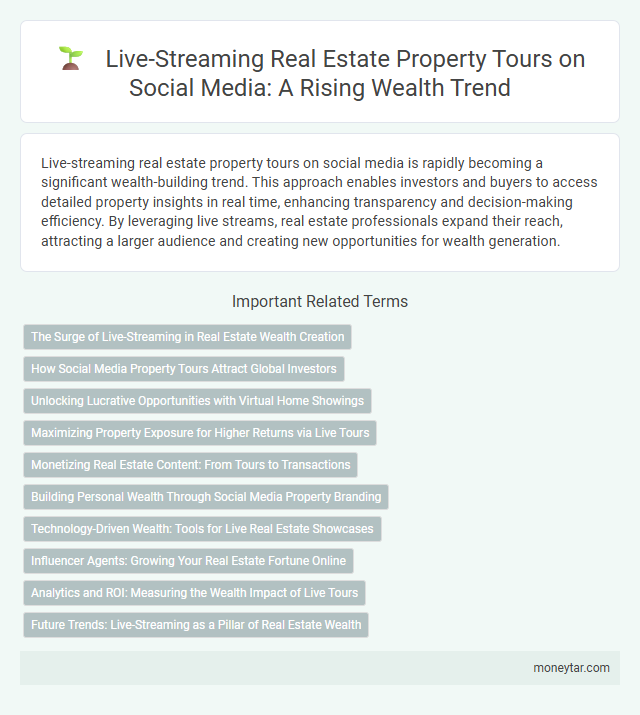 Live-Streaming Real Estate Property Tours on Social Media: A Rising Wealth Trend

Live-streaming real estate property tours on social media is rapidly becoming a significant wealth-building trend. This approach enables investors and buyers to access detailed property insights in real time, enhancing transparency and decision-making efficiency. By leveraging live streams, real estate professionals expand their reach, attracting a larger audience and creating new opportunities for wealth generation.

Important Related Terms

The Surge of Live-Streaming in Real Estate Wealth Creation

How Social Media Property Tours Attract Global Investors

Unlocking Lucrative Opportunities with Virtual Home Showings

Maximizing Property Exposure for Higher Returns via Live Tours

Monetizing Real Estate Content: From Tours to Transactions

Building Personal Wealth Through Social Media Property Branding

Technology-Driven Wealth: Tools for Live Real Estate Showcases

Influencer Agents: Growing Your Real Estate Fortune Online

Analytics and ROI: Measuring the Wealth Impact of Live Tours

Future Trends: Live-Streaming as a Pillar of Real Estate Wealth

moneytar.com