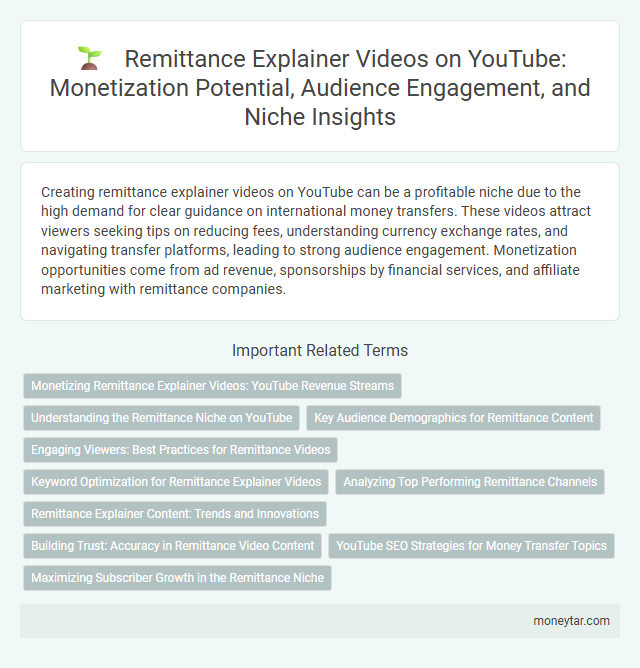 Remittance Explainer Videos on YouTube: Monetization Potential, Audience Engagement, and Niche Insights

Creating remittance explainer videos on YouTube can be a profitable niche due to the high demand for clear guidance on international money transfers. These videos attract viewers seeking tips on reducing fees, understanding currency exchange rates, and navigating transfer platforms, leading to strong audience engagement. Monetization opportunities come from ad revenue, sponsorships by financial services, and affiliate marketing with remittance companies.

Important Related Terms

Monetizing Remittance Explainer Videos: YouTube Revenue Streams

Understanding the Remittance Niche on YouTube

Key Audience Demographics for Remittance Content

Engaging Viewers: Best Practices for Remittance Videos

Keyword Optimization for Remittance Explainer Videos

Analyzing Top Performing Remittance Channels

Remittance Explainer Content: Trends and Innovations

Building Trust: Accuracy in Remittance Video Content

YouTube SEO Strategies for Money Transfer Topics

Maximizing Subscriber Growth in the Remittance Niche

moneytar.com