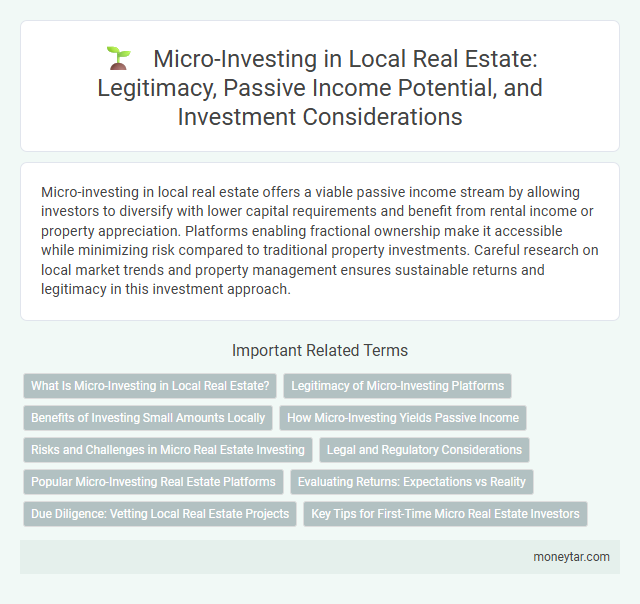 Micro-Investing in Local Real Estate: Legitimacy, Passive Income Potential, and Investment Considerations

Micro-investing in local real estate offers a viable passive income stream by allowing investors to diversify with lower capital requirements and benefit from rental income or property appreciation. Platforms enabling fractional ownership make it accessible while minimizing risk compared to traditional property investments. Careful research on local market trends and property management ensures sustainable returns and legitimacy in this investment approach.

Important Related Terms

What Is Micro-Investing in Local Real Estate?

Legitimacy of Micro-Investing Platforms

Benefits of Investing Small Amounts Locally

How Micro-Investing Yields Passive Income

Risks and Challenges in Micro Real Estate Investing

Legal and Regulatory Considerations

Popular Micro-Investing Real Estate Platforms

Evaluating Returns: Expectations vs Reality

Due Diligence: Vetting Local Real Estate Projects

Key Tips for First-Time Micro Real Estate Investors

moneytar.com