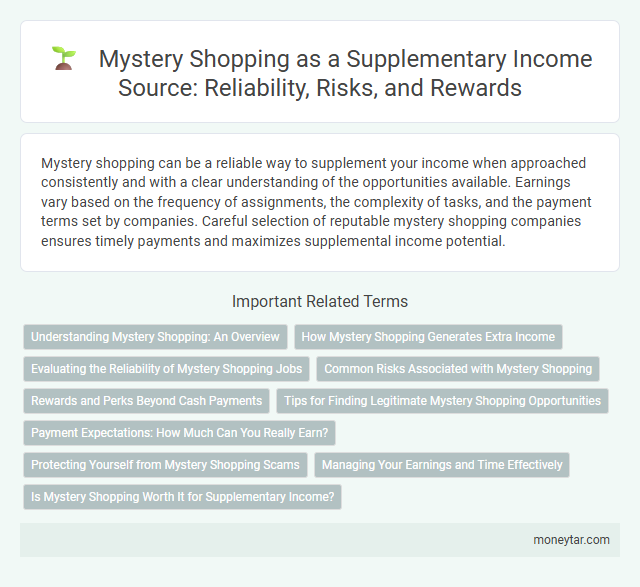 Mystery Shopping as a Supplementary Income Source: Reliability, Risks, and Rewards

Mystery shopping can be a reliable way to supplement your income when approached consistently and with a clear understanding of the opportunities available. Earnings vary based on the frequency of assignments, the complexity of tasks, and the payment terms set by companies. Careful selection of reputable mystery shopping companies ensures timely payments and maximizes supplemental income potential.

Important Related Terms

Understanding Mystery Shopping: An Overview

How Mystery Shopping Generates Extra Income

Evaluating the Reliability of Mystery Shopping Jobs

Common Risks Associated with Mystery Shopping

Rewards and Perks Beyond Cash Payments

Tips for Finding Legitimate Mystery Shopping Opportunities

Payment Expectations: How Much Can You Really Earn?

Protecting Yourself from Mystery Shopping Scams

Managing Your Earnings and Time Effectively

Is Mystery Shopping Worth It for Supplementary Income?

moneytar.com