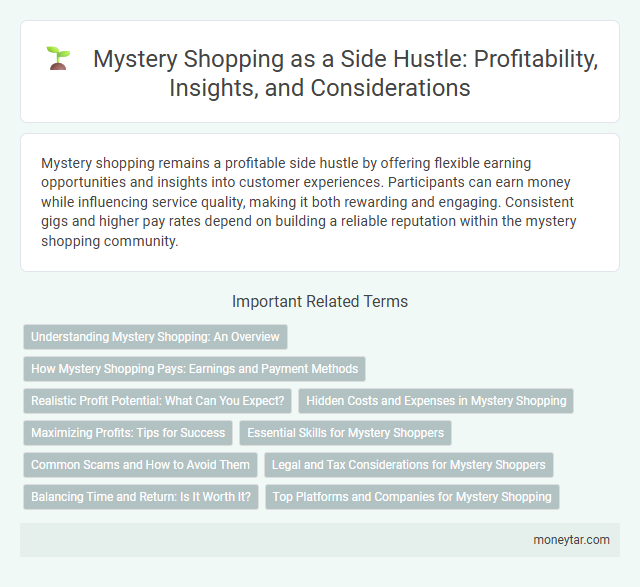 Mystery Shopping as a Side Hustle: Profitability, Insights, and Considerations

Mystery shopping remains a profitable side hustle by offering flexible earning opportunities and insights into customer experiences. Participants can earn money while influencing service quality, making it both rewarding and engaging. Consistent gigs and higher pay rates depend on building a reliable reputation within the mystery shopping community.

Important Related Terms

Understanding Mystery Shopping: An Overview

How Mystery Shopping Pays: Earnings and Payment Methods

Realistic Profit Potential: What Can You Expect?

Hidden Costs and Expenses in Mystery Shopping

Maximizing Profits: Tips for Success

Essential Skills for Mystery Shoppers

Common Scams and How to Avoid Them

Legal and Tax Considerations for Mystery Shoppers

Balancing Time and Return: Is It Worth It?

Top Platforms and Companies for Mystery Shopping

moneytar.com