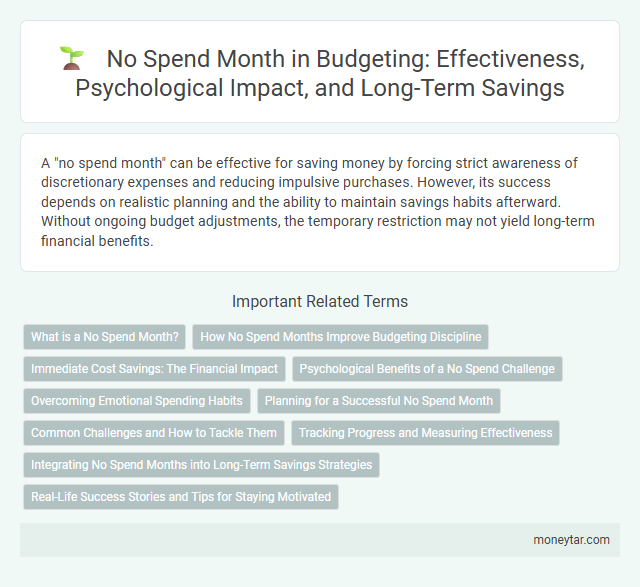 No Spend Month in Budgeting: Effectiveness, Psychological Impact, and Long-Term Savings

A "no spend month" can be effective for saving money by forcing strict awareness of discretionary expenses and reducing impulsive purchases. However, its success depends on realistic planning and the ability to maintain savings habits afterward. Without ongoing budget adjustments, the temporary restriction may not yield long-term financial benefits.

Important Related Terms

What is a No Spend Month?

How No Spend Months Improve Budgeting Discipline

Immediate Cost Savings: The Financial Impact

Psychological Benefits of a No Spend Challenge

Overcoming Emotional Spending Habits

Planning for a Successful No Spend Month

Common Challenges and How to Tackle Them

Tracking Progress and Measuring Effectiveness

Integrating No Spend Months into Long-Term Savings Strategies

Real-Life Success Stories and Tips for Staying Motivated

moneytar.com