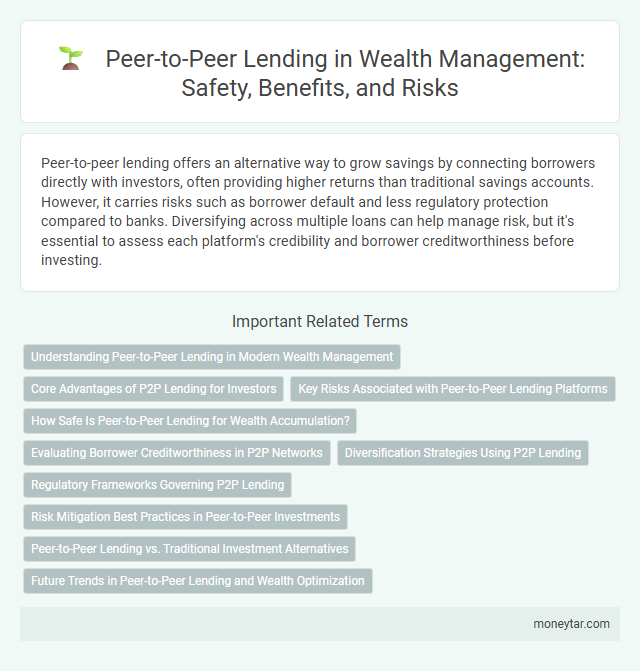 Peer-to-Peer Lending in Wealth Management: Safety, Benefits, and Risks

Peer-to-peer lending offers an alternative way to grow savings by connecting borrowers directly with investors, often providing higher returns than traditional savings accounts. However, it carries risks such as borrower default and less regulatory protection compared to banks. Diversifying across multiple loans can help manage risk, but it's essential to assess each platform's credibility and borrower creditworthiness before investing.

Important Related Terms

Understanding Peer-to-Peer Lending in Modern Wealth Management

Core Advantages of P2P Lending for Investors

Key Risks Associated with Peer-to-Peer Lending Platforms

How Safe Is Peer-to-Peer Lending for Wealth Accumulation?

Evaluating Borrower Creditworthiness in P2P Networks

Diversification Strategies Using P2P Lending

Regulatory Frameworks Governing P2P Lending

Risk Mitigation Best Practices in Peer-to-Peer Investments

Peer-to-Peer Lending vs. Traditional Investment Alternatives

Future Trends in Peer-to-Peer Lending and Wealth Optimization

moneytar.com