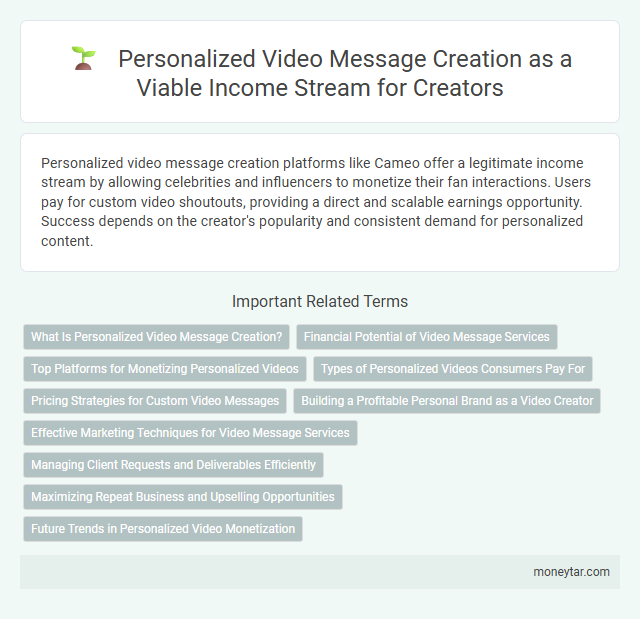 Personalized Video Message Creation as a Viable Income Stream for Creators

Personalized video message creation platforms like Cameo offer a legitimate income stream by allowing celebrities and influencers to monetize their fan interactions. Users pay for custom video shoutouts, providing a direct and scalable earnings opportunity. Success depends on the creator's popularity and consistent demand for personalized content.

Important Related Terms

What Is Personalized Video Message Creation?

Financial Potential of Video Message Services

Top Platforms for Monetizing Personalized Videos

Types of Personalized Videos Consumers Pay For

Pricing Strategies for Custom Video Messages

Building a Profitable Personal Brand as a Video Creator

Effective Marketing Techniques for Video Message Services

Managing Client Requests and Deliverables Efficiently

Maximizing Repeat Business and Upselling Opportunities

Future Trends in Personalized Video Monetization

moneytar.com