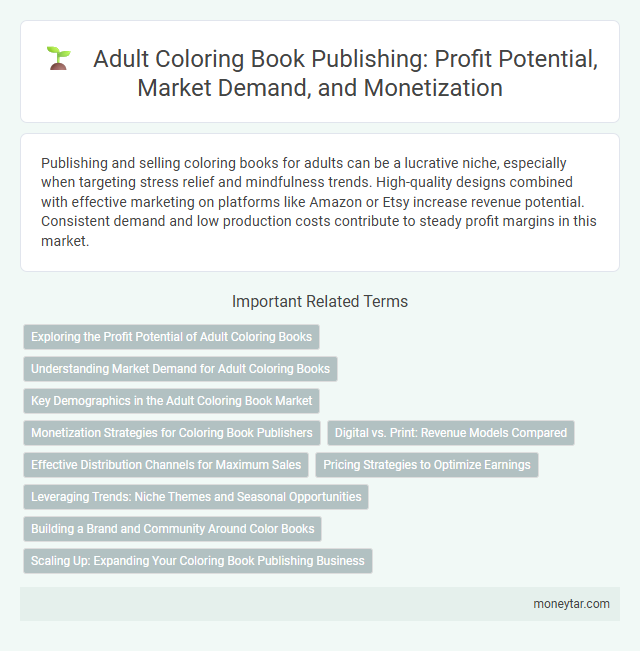 Adult Coloring Book Publishing: Profit Potential, Market Demand, and Monetization

Publishing and selling coloring books for adults can be a lucrative niche, especially when targeting stress relief and mindfulness trends. High-quality designs combined with effective marketing on platforms like Amazon or Etsy increase revenue potential. Consistent demand and low production costs contribute to steady profit margins in this market.

Important Related Terms

Exploring the Profit Potential of Adult Coloring Books

Understanding Market Demand for Adult Coloring Books

Key Demographics in the Adult Coloring Book Market

Monetization Strategies for Coloring Book Publishers

Digital vs. Print: Revenue Models Compared

Effective Distribution Channels for Maximum Sales

Pricing Strategies to Optimize Earnings

Leveraging Trends: Niche Themes and Seasonal Opportunities

Building a Brand and Community Around Color Books

Scaling Up: Expanding Your Coloring Book Publishing Business

moneytar.com