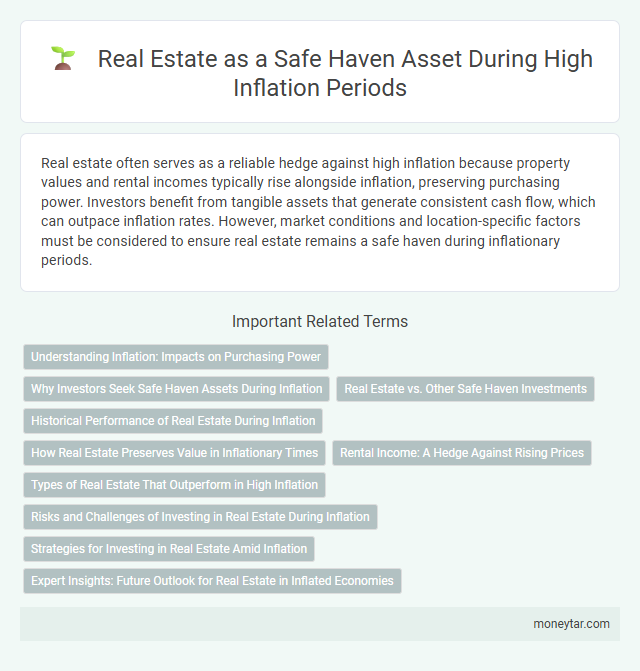 Real Estate as a Safe Haven Asset During High Inflation Periods

Real estate often serves as a reliable hedge against high inflation because property values and rental incomes typically rise alongside inflation, preserving purchasing power. Investors benefit from tangible assets that generate consistent cash flow, which can outpace inflation rates. However, market conditions and location-specific factors must be considered to ensure real estate remains a safe haven during inflationary periods.

Important Related Terms

Understanding Inflation: Impacts on Purchasing Power

Why Investors Seek Safe Haven Assets During Inflation

Real Estate vs. Other Safe Haven Investments

Historical Performance of Real Estate During Inflation

How Real Estate Preserves Value in Inflationary Times

Rental Income: A Hedge Against Rising Prices

Types of Real Estate That Outperform in High Inflation

Risks and Challenges of Investing in Real Estate During Inflation

Strategies for Investing in Real Estate Amid Inflation

Expert Insights: Future Outlook for Real Estate in Inflated Economies

moneytar.com