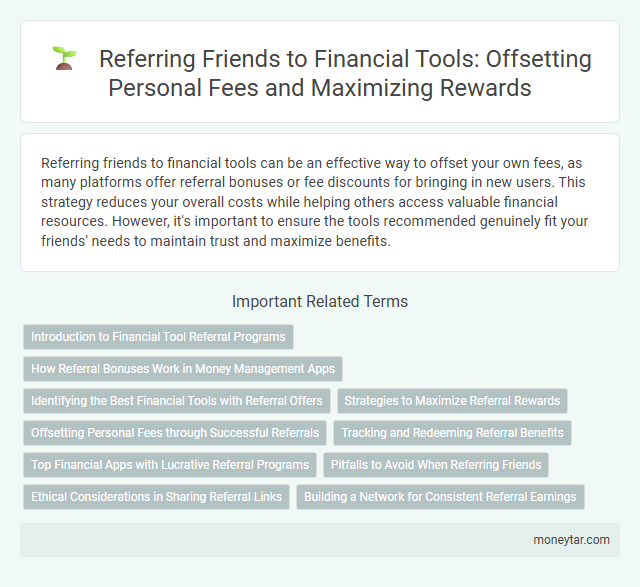 Referring Friends to Financial Tools: Offsetting Personal Fees and Maximizing Rewards

Referring friends to financial tools can be an effective way to offset your own fees, as many platforms offer referral bonuses or fee discounts for bringing in new users. This strategy reduces your overall costs while helping others access valuable financial resources. However, it's important to ensure the tools recommended genuinely fit your friends' needs to maintain trust and maximize benefits.

Important Related Terms

Introduction to Financial Tool Referral Programs

How Referral Bonuses Work in Money Management Apps

Identifying the Best Financial Tools with Referral Offers

Strategies to Maximize Referral Rewards

Offsetting Personal Fees through Successful Referrals

Tracking and Redeeming Referral Benefits

Top Financial Apps with Lucrative Referral Programs

Pitfalls to Avoid When Referring Friends

Ethical Considerations in Sharing Referral Links

Building a Network for Consistent Referral Earnings

moneytar.com