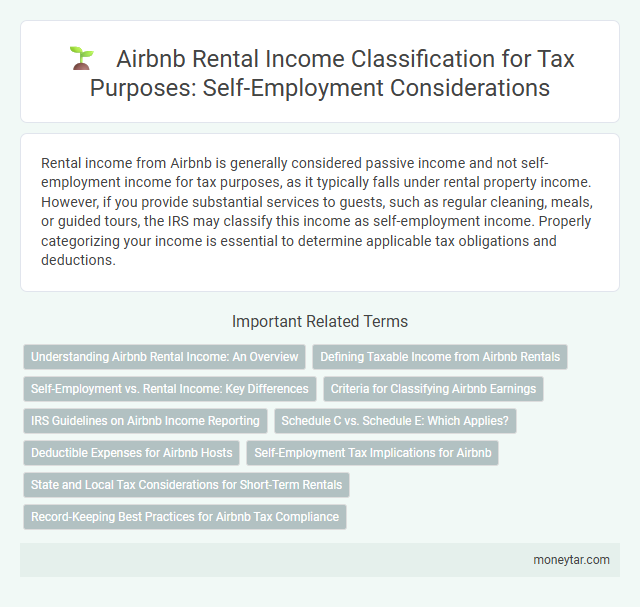 Airbnb Rental Income Classification for Tax Purposes: Self-Employment Considerations

Rental income from Airbnb is generally considered passive income and not self-employment income for tax purposes, as it typically falls under rental property income. However, if you provide substantial services to guests, such as regular cleaning, meals, or guided tours, the IRS may classify this income as self-employment income. Properly categorizing your income is essential to determine applicable tax obligations and deductions.

Important Related Terms

Understanding Airbnb Rental Income: An Overview

Defining Taxable Income from Airbnb Rentals

Self-Employment vs. Rental Income: Key Differences

Criteria for Classifying Airbnb Earnings

IRS Guidelines on Airbnb Income Reporting

Schedule C vs. Schedule E: Which Applies?

Deductible Expenses for Airbnb Hosts

Self-Employment Tax Implications for Airbnb

State and Local Tax Considerations for Short-Term Rentals

Record-Keeping Best Practices for Airbnb Tax Compliance

moneytar.com