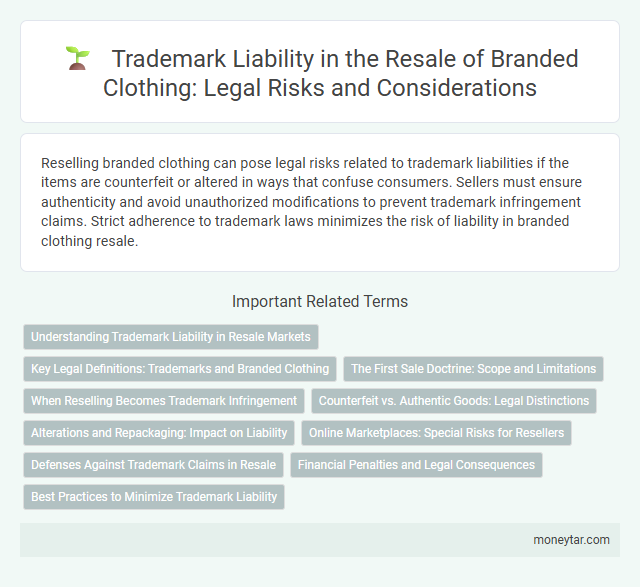 Trademark Liability in the Resale of Branded Clothing: Legal Risks and Considerations

Reselling branded clothing can pose legal risks related to trademark liabilities if the items are counterfeit or altered in ways that confuse consumers. Sellers must ensure authenticity and avoid unauthorized modifications to prevent trademark infringement claims. Strict adherence to trademark laws minimizes the risk of liability in branded clothing resale.

Important Related Terms

Understanding Trademark Liability in Resale Markets

Key Legal Definitions: Trademarks and Branded Clothing

The First Sale Doctrine: Scope and Limitations

When Reselling Becomes Trademark Infringement

Counterfeit vs. Authentic Goods: Legal Distinctions

Alterations and Repackaging: Impact on Liability

Online Marketplaces: Special Risks for Resellers

Defenses Against Trademark Claims in Resale

Financial Penalties and Legal Consequences

Best Practices to Minimize Trademark Liability

moneytar.com