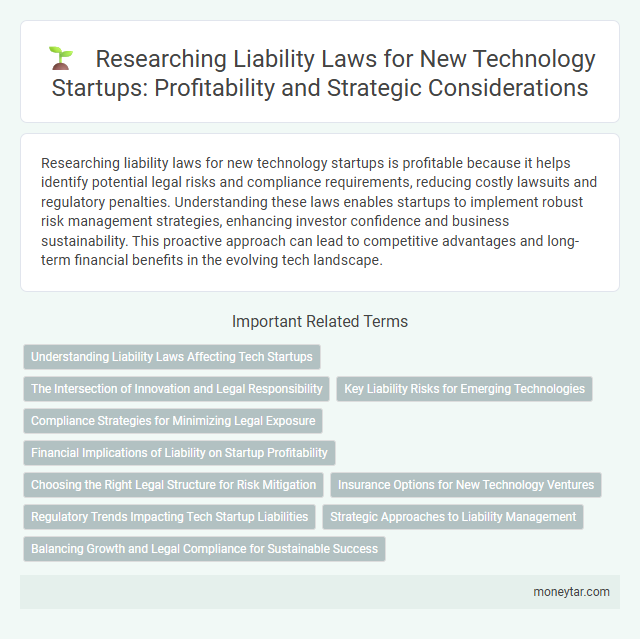 Researching Liability Laws for New Technology Startups: Profitability and Strategic Considerations

Researching liability laws for new technology startups is profitable because it helps identify potential legal risks and compliance requirements, reducing costly lawsuits and regulatory penalties. Understanding these laws enables startups to implement robust risk management strategies, enhancing investor confidence and business sustainability. This proactive approach can lead to competitive advantages and long-term financial benefits in the evolving tech landscape.

Important Related Terms

Understanding Liability Laws Affecting Tech Startups

The Intersection of Innovation and Legal Responsibility

Key Liability Risks for Emerging Technologies

Compliance Strategies for Minimizing Legal Exposure

Financial Implications of Liability on Startup Profitability

Choosing the Right Legal Structure for Risk Mitigation

Insurance Options for New Technology Ventures

Regulatory Trends Impacting Tech Startup Liabilities

Strategic Approaches to Liability Management

Balancing Growth and Legal Compliance for Sustainable Success

moneytar.com