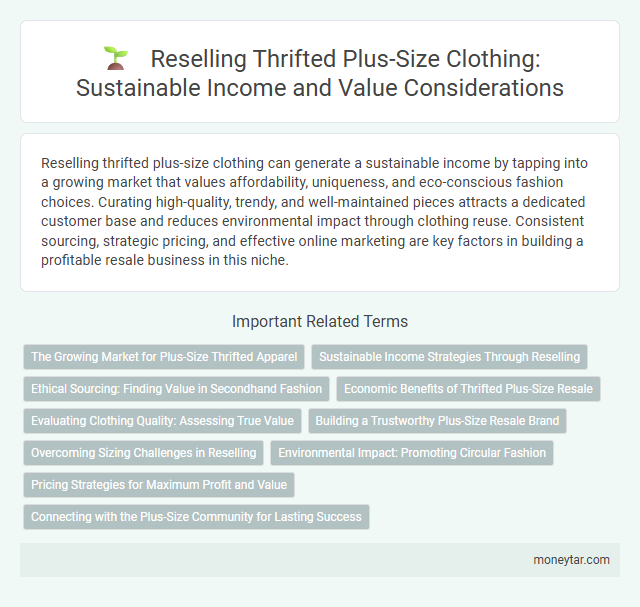 Reselling Thrifted Plus-Size Clothing: Sustainable Income and Value Considerations

Reselling thrifted plus-size clothing can generate a sustainable income by tapping into a growing market that values affordability, uniqueness, and eco-conscious fashion choices. Curating high-quality, trendy, and well-maintained pieces attracts a dedicated customer base and reduces environmental impact through clothing reuse. Consistent sourcing, strategic pricing, and effective online marketing are key factors in building a profitable resale business in this niche.

Important Related Terms

The Growing Market for Plus-Size Thrifted Apparel

Sustainable Income Strategies Through Reselling

Ethical Sourcing: Finding Value in Secondhand Fashion

Economic Benefits of Thrifted Plus-Size Resale

Evaluating Clothing Quality: Assessing True Value

Building a Trustworthy Plus-Size Resale Brand

Overcoming Sizing Challenges in Reselling

Environmental Impact: Promoting Circular Fashion

Pricing Strategies for Maximum Profit and Value

Connecting with the Plus-Size Community for Lasting Success

moneytar.com