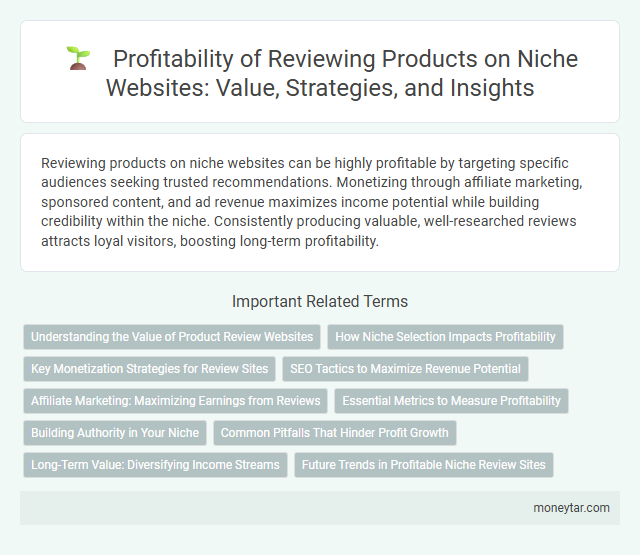 Profitability of Reviewing Products on Niche Websites: Value, Strategies, and Insights

Reviewing products on niche websites can be highly profitable by targeting specific audiences seeking trusted recommendations. Monetizing through affiliate marketing, sponsored content, and ad revenue maximizes income potential while building credibility within the niche. Consistently producing valuable, well-researched reviews attracts loyal visitors, boosting long-term profitability.

Important Related Terms

Understanding the Value of Product Review Websites

How Niche Selection Impacts Profitability

Key Monetization Strategies for Review Sites

SEO Tactics to Maximize Revenue Potential

Affiliate Marketing: Maximizing Earnings from Reviews

Essential Metrics to Measure Profitability

Building Authority in Your Niche

Common Pitfalls That Hinder Profit Growth

Long-Term Value: Diversifying Income Streams

Future Trends in Profitable Niche Review Sites

moneytar.com