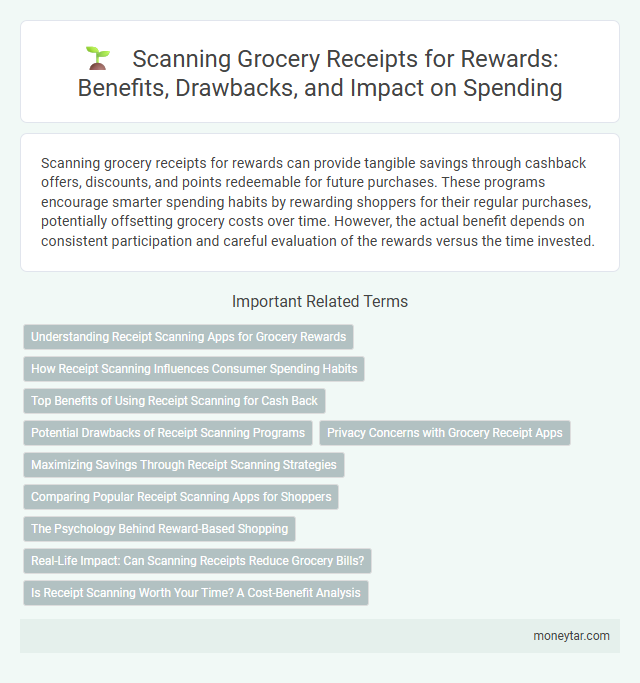 Scanning Grocery Receipts for Rewards: Benefits, Drawbacks, and Impact on Spending

Scanning grocery receipts for rewards can provide tangible savings through cashback offers, discounts, and points redeemable for future purchases. These programs encourage smarter spending habits by rewarding shoppers for their regular purchases, potentially offsetting grocery costs over time. However, the actual benefit depends on consistent participation and careful evaluation of the rewards versus the time invested.

Important Related Terms

Understanding Receipt Scanning Apps for Grocery Rewards

How Receipt Scanning Influences Consumer Spending Habits

Top Benefits of Using Receipt Scanning for Cash Back

Potential Drawbacks of Receipt Scanning Programs

Privacy Concerns with Grocery Receipt Apps

Maximizing Savings Through Receipt Scanning Strategies

Comparing Popular Receipt Scanning Apps for Shoppers

The Psychology Behind Reward-Based Shopping

Real-Life Impact: Can Scanning Receipts Reduce Grocery Bills?

Is Receipt Scanning Worth Your Time? A Cost-Benefit Analysis

moneytar.com