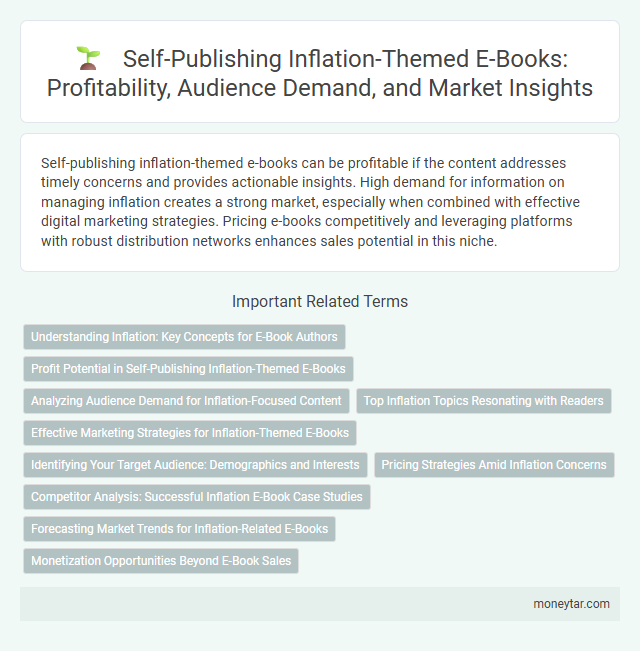 Self-Publishing Inflation-Themed E-Books: Profitability, Audience Demand, and Market Insights

Self-publishing inflation-themed e-books can be profitable if the content addresses timely concerns and provides actionable insights. High demand for information on managing inflation creates a strong market, especially when combined with effective digital marketing strategies. Pricing e-books competitively and leveraging platforms with robust distribution networks enhances sales potential in this niche.

Important Related Terms

Understanding Inflation: Key Concepts for E-Book Authors

Profit Potential in Self-Publishing Inflation-Themed E-Books

Analyzing Audience Demand for Inflation-Focused Content

Top Inflation Topics Resonating with Readers

Effective Marketing Strategies for Inflation-Themed E-Books

Identifying Your Target Audience: Demographics and Interests

Pricing Strategies Amid Inflation Concerns

Competitor Analysis: Successful Inflation E-Book Case Studies

Forecasting Market Trends for Inflation-Related E-Books

Monetization Opportunities Beyond E-Book Sales

moneytar.com