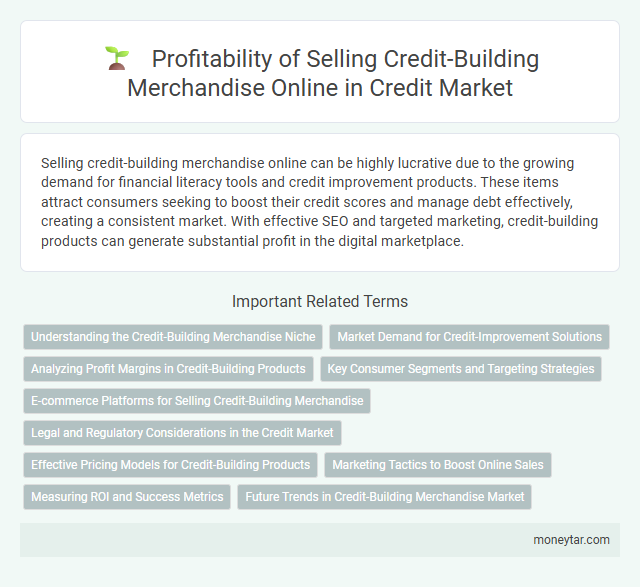 Profitability of Selling Credit-Building Merchandise Online in Credit Market

Selling credit-building merchandise online can be highly lucrative due to the growing demand for financial literacy tools and credit improvement products. These items attract consumers seeking to boost their credit scores and manage debt effectively, creating a consistent market. With effective SEO and targeted marketing, credit-building products can generate substantial profit in the digital marketplace.

Important Related Terms

Understanding the Credit-Building Merchandise Niche
Market Demand for Credit-Improvement Solutions
Analyzing Profit Margins in Credit-Building Products
Key Consumer Segments and Targeting Strategies
E-commerce Platforms for Selling Credit-Building Merchandise
Legal and Regulatory Considerations in the Credit Market
Effective Pricing Models for Credit-Building Products
Marketing Tactics to Boost Online Sales
Measuring ROI and Success Metrics
Future Trends in Credit-Building Merchandise Market

moneytar.com