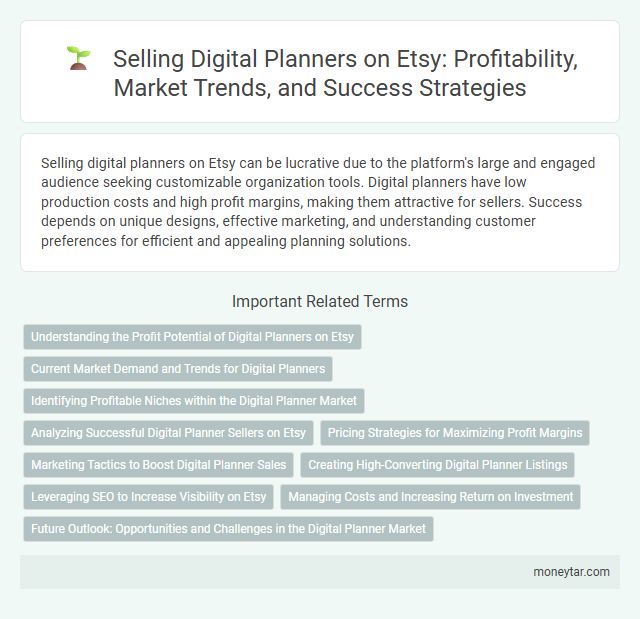 Selling Digital Planners on Etsy: Profitability, Market Trends, and Success Strategies

Selling digital planners on Etsy can be lucrative due to the platform's large and engaged audience seeking customizable organization tools. Digital planners have low production costs and high profit margins, making them attractive for sellers. Success depends on unique designs, effective marketing, and understanding customer preferences for efficient and appealing planning solutions.

Important Related Terms

Understanding the Profit Potential of Digital Planners on Etsy

Current Market Demand and Trends for Digital Planners

Identifying Profitable Niches within the Digital Planner Market

Analyzing Successful Digital Planner Sellers on Etsy

Pricing Strategies for Maximizing Profit Margins

Marketing Tactics to Boost Digital Planner Sales

Creating High-Converting Digital Planner Listings

Leveraging SEO to Increase Visibility on Etsy

Managing Costs and Increasing Return on Investment

Future Outlook: Opportunities and Challenges in the Digital Planner Market

moneytar.com