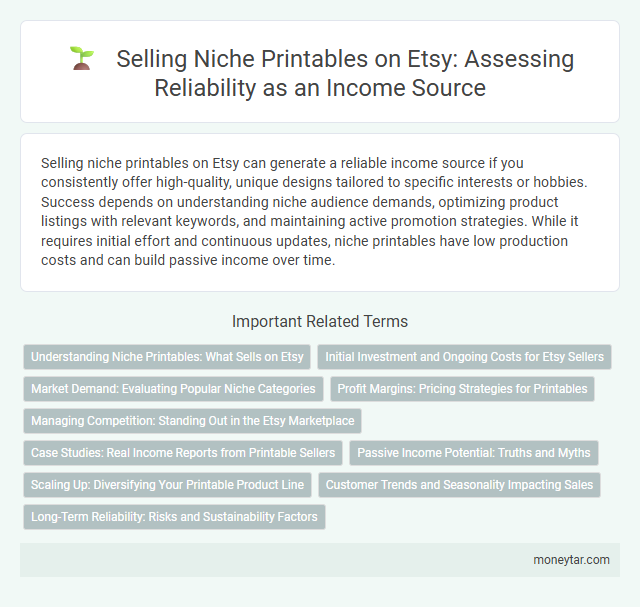 Selling Niche Printables on Etsy: Assessing Reliability as an Income Source

Selling niche printables on Etsy can generate a reliable income source if you consistently offer high-quality, unique designs tailored to specific interests or hobbies. Success depends on understanding niche audience demands, optimizing product listings with relevant keywords, and maintaining active promotion strategies. While it requires initial effort and continuous updates, niche printables have low production costs and can build passive income over time.

Important Related Terms

Understanding Niche Printables: What Sells on Etsy

Initial Investment and Ongoing Costs for Etsy Sellers

Market Demand: Evaluating Popular Niche Categories

Profit Margins: Pricing Strategies for Printables

Managing Competition: Standing Out in the Etsy Marketplace

Case Studies: Real Income Reports from Printable Sellers

Passive Income Potential: Truths and Myths

Scaling Up: Diversifying Your Printable Product Line

Customer Trends and Seasonality Impacting Sales

Long-Term Reliability: Risks and Sustainability Factors

moneytar.com