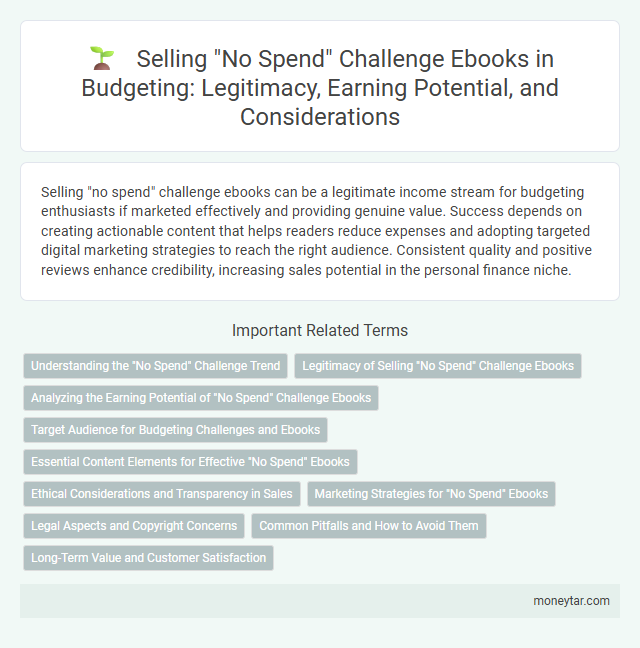 Selling "No Spend" Challenge Ebooks in Budgeting: Legitimacy, Earning Potential, and Considerations

Selling "no spend" challenge ebooks can be a legitimate income stream for budgeting enthusiasts if marketed effectively and providing genuine value. Success depends on creating actionable content that helps readers reduce expenses and adopting targeted digital marketing strategies to reach the right audience. Consistent quality and positive reviews enhance credibility, increasing sales potential in the personal finance niche.

Important Related Terms

Understanding the "No Spend" Challenge Trend

Legitimacy of Selling "No Spend" Challenge Ebooks

Analyzing the Earning Potential of "No Spend" Challenge Ebooks

Target Audience for Budgeting Challenges and Ebooks

Essential Content Elements for Effective "No Spend" Ebooks

Ethical Considerations and Transparency in Sales

Marketing Strategies for "No Spend" Ebooks

Legal Aspects and Copyright Concerns

Common Pitfalls and How to Avoid Them

Long-Term Value and Customer Satisfaction

moneytar.com