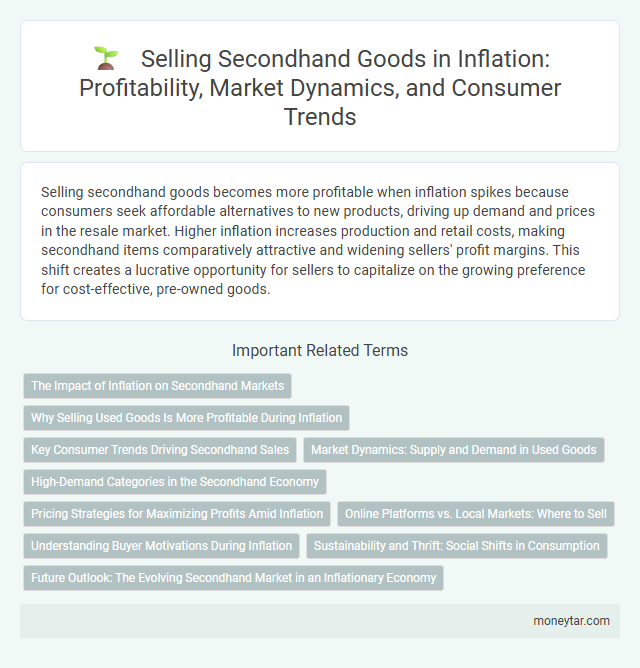 Selling Secondhand Goods in Inflation: Profitability, Market Dynamics, and Consumer Trends

Selling secondhand goods becomes more profitable when inflation spikes because consumers seek affordable alternatives to new products, driving up demand and prices in the resale market. Higher inflation increases production and retail costs, making secondhand items comparatively attractive and widening sellers' profit margins. This shift creates a lucrative opportunity for sellers to capitalize on the growing preference for cost-effective, pre-owned goods.

Important Related Terms

The Impact of Inflation on Secondhand Markets

Why Selling Used Goods Is More Profitable During Inflation

Key Consumer Trends Driving Secondhand Sales

Market Dynamics: Supply and Demand in Used Goods

High-Demand Categories in the Secondhand Economy

Pricing Strategies for Maximizing Profits Amid Inflation

Online Platforms vs. Local Markets: Where to Sell

Understanding Buyer Motivations During Inflation

Sustainability and Thrift: Social Shifts in Consumption

Future Outlook: The Evolving Secondhand Market in an Inflationary Economy

moneytar.com