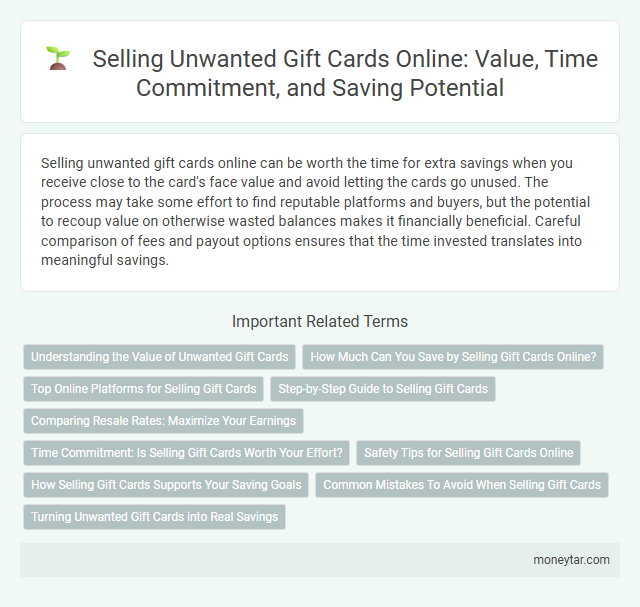 Selling Unwanted Gift Cards Online: Value, Time Commitment, and Saving Potential

Selling unwanted gift cards online can be worth the time for extra savings when you receive close to the card's face value and avoid letting the cards go unused. The process may take some effort to find reputable platforms and buyers, but the potential to recoup value on otherwise wasted balances makes it financially beneficial. Careful comparison of fees and payout options ensures that the time invested translates into meaningful savings.

Important Related Terms

Understanding the Value of Unwanted Gift Cards

How Much Can You Save by Selling Gift Cards Online?

Top Online Platforms for Selling Gift Cards

Step-by-Step Guide to Selling Gift Cards

Comparing Resale Rates: Maximize Your Earnings

Time Commitment: Is Selling Gift Cards Worth Your Effort?

Safety Tips for Selling Gift Cards Online

How Selling Gift Cards Supports Your Saving Goals

Common Mistakes To Avoid When Selling Gift Cards

Turning Unwanted Gift Cards into Real Savings

moneytar.com