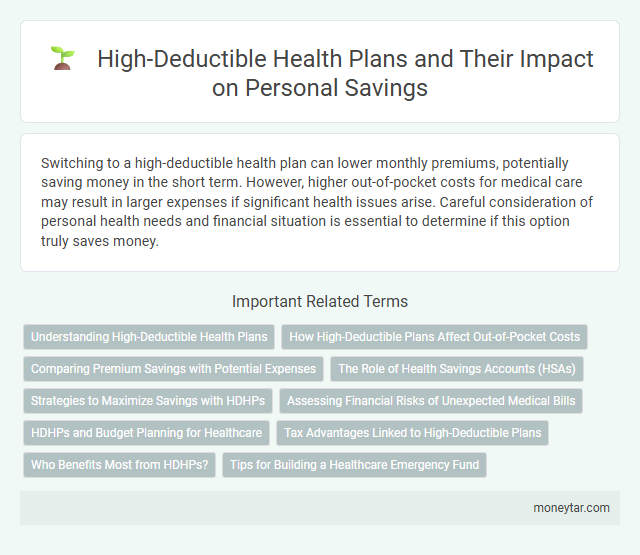 High-Deductible Health Plans and Their Impact on Personal Savings

Switching to a high-deductible health plan can lower monthly premiums, potentially saving money in the short term. However, higher out-of-pocket costs for medical care may result in larger expenses if significant health issues arise. Careful consideration of personal health needs and financial situation is essential to determine if this option truly saves money.

Important Related Terms

Understanding High-Deductible Health Plans
How High-Deductible Plans Affect Out-of-Pocket Costs
Comparing Premium Savings with Potential Expenses
The Role of Health Savings Accounts (HSAs)
Strategies to Maximize Savings with HDHPs
Assessing Financial Risks of Unexpected Medical Bills
HDHPs and Budget Planning for Healthcare
Tax Advantages Linked to High-Deductible Plans
Who Benefits Most from HDHPs?
Tips for Building a Healthcare Emergency Fund

moneytar.com