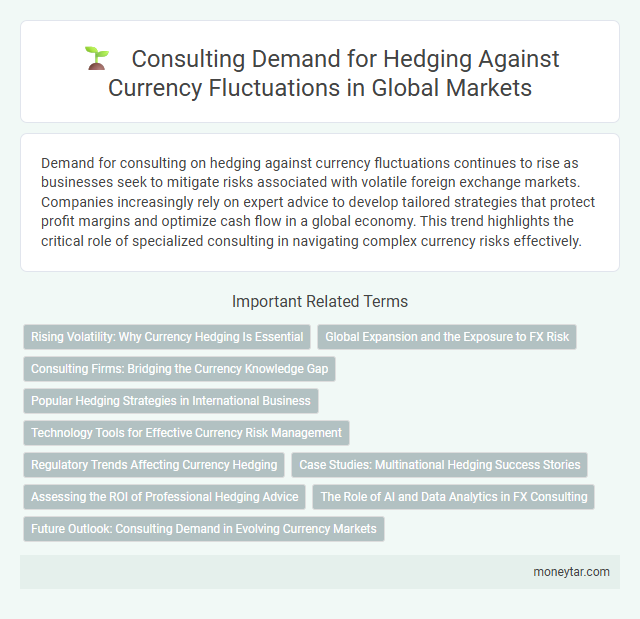 Consulting Demand for Hedging Against Currency Fluctuations in Global Markets

Demand for consulting on hedging against currency fluctuations continues to rise as businesses seek to mitigate risks associated with volatile foreign exchange markets. Companies increasingly rely on expert advice to develop tailored strategies that protect profit margins and optimize cash flow in a global economy. This trend highlights the critical role of specialized consulting in navigating complex currency risks effectively.

Important Related Terms

Rising Volatility: Why Currency Hedging Is Essential

Global Expansion and the Exposure to FX Risk

Consulting Firms: Bridging the Currency Knowledge Gap

Popular Hedging Strategies in International Business

Technology Tools for Effective Currency Risk Management

Regulatory Trends Affecting Currency Hedging

Case Studies: Multinational Hedging Success Stories

Assessing the ROI of Professional Hedging Advice

The Role of AI and Data Analytics in FX Consulting

Future Outlook: Consulting Demand in Evolving Currency Markets

moneytar.com