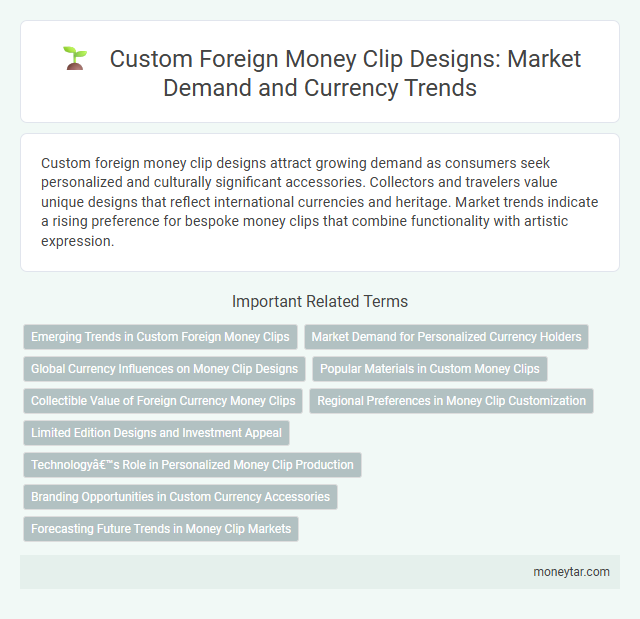 Custom Foreign Money Clip Designs: Market Demand and Currency Trends

Custom foreign money clip designs attract growing demand as consumers seek personalized and culturally significant accessories. Collectors and travelers value unique designs that reflect international currencies and heritage. Market trends indicate a rising preference for bespoke money clips that combine functionality with artistic expression.

Important Related Terms

Emerging Trends in Custom Foreign Money Clips

Market Demand for Personalized Currency Holders

Global Currency Influences on Money Clip Designs

Popular Materials in Custom Money Clips

Collectible Value of Foreign Currency Money Clips

Regional Preferences in Money Clip Customization

Limited Edition Designs and Investment Appeal

Technologyâ€™s Role in Personalized Money Clip Production

Branding Opportunities in Custom Currency Accessories

Forecasting Future Trends in Money Clip Markets

moneytar.com