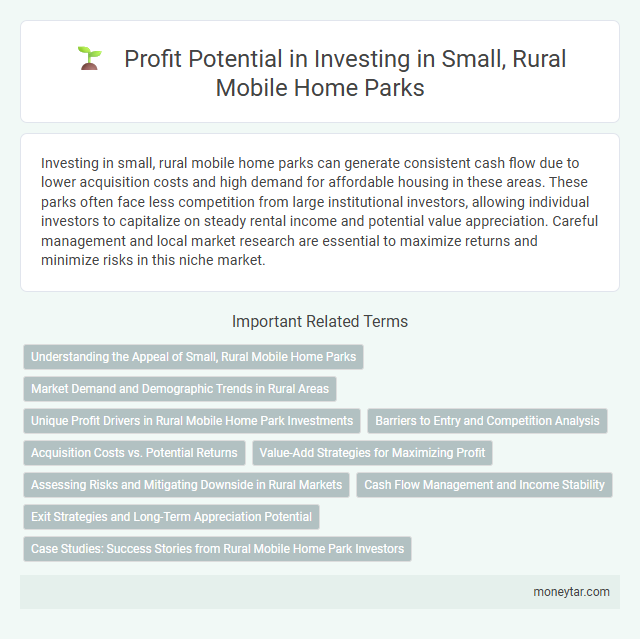 Profit Potential in Investing in Small, Rural Mobile Home Parks

Investing in small, rural mobile home parks can generate consistent cash flow due to lower acquisition costs and high demand for affordable housing in these areas. These parks often face less competition from large institutional investors, allowing individual investors to capitalize on steady rental income and potential value appreciation. Careful management and local market research are essential to maximize returns and minimize risks in this niche market.

Important Related Terms

Understanding the Appeal of Small, Rural Mobile Home Parks

Market Demand and Demographic Trends in Rural Areas

Unique Profit Drivers in Rural Mobile Home Park Investments

Barriers to Entry and Competition Analysis

Acquisition Costs vs. Potential Returns

Value-Add Strategies for Maximizing Profit

Assessing Risks and Mitigating Downside in Rural Markets

Cash Flow Management and Income Stability

Exit Strategies and Long-Term Appreciation Potential

Case Studies: Success Stories from Rural Mobile Home Park Investors

moneytar.com