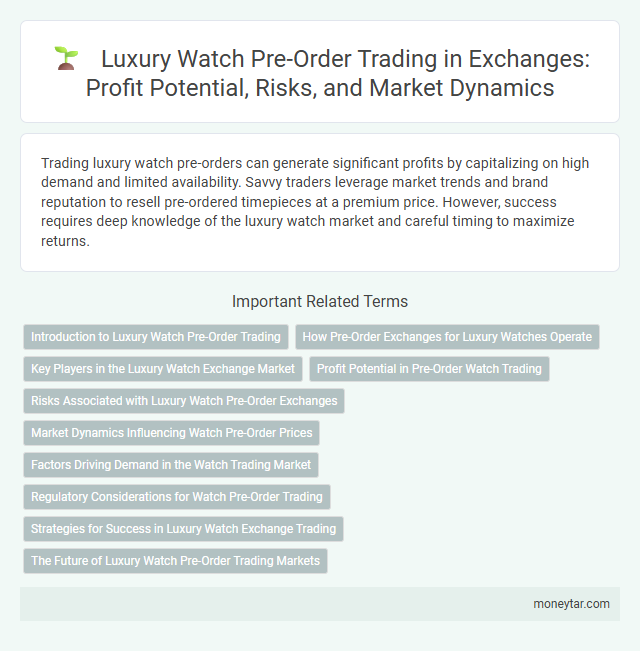 Luxury Watch Pre-Order Trading in Exchanges: Profit Potential, Risks, and Market Dynamics

Trading luxury watch pre-orders can generate significant profits by capitalizing on high demand and limited availability. Savvy traders leverage market trends and brand reputation to resell pre-ordered timepieces at a premium price. However, success requires deep knowledge of the luxury watch market and careful timing to maximize returns.

Important Related Terms

Introduction to Luxury Watch Pre-Order Trading

How Pre-Order Exchanges for Luxury Watches Operate

Key Players in the Luxury Watch Exchange Market

Profit Potential in Pre-Order Watch Trading

Risks Associated with Luxury Watch Pre-Order Exchanges

Market Dynamics Influencing Watch Pre-Order Prices

Factors Driving Demand in the Watch Trading Market

Regulatory Considerations for Watch Pre-Order Trading

Strategies for Success in Luxury Watch Exchange Trading

The Future of Luxury Watch Pre-Order Trading Markets

moneytar.com