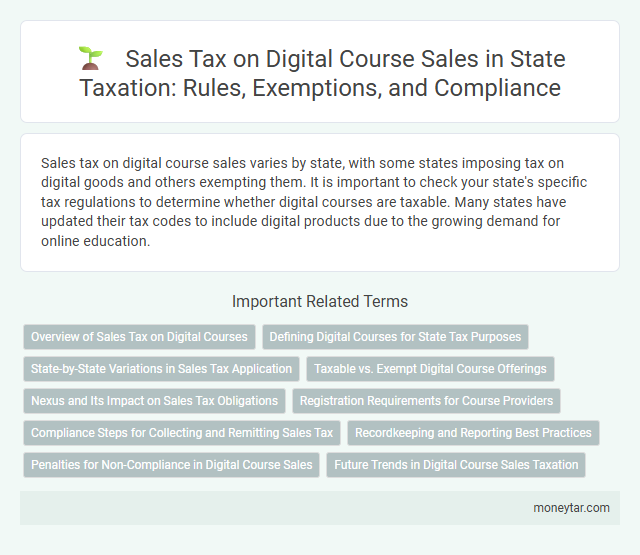 Sales Tax on Digital Course Sales in State Taxation: Rules, Exemptions, and Compliance

Sales tax on digital course sales varies by state, with some states imposing tax on digital goods and others exempting them. It is important to check your state's specific tax regulations to determine whether digital courses are taxable. Many states have updated their tax codes to include digital products due to the growing demand for online education.

Important Related Terms

Overview of Sales Tax on Digital Courses

Defining Digital Courses for State Tax Purposes

State-by-State Variations in Sales Tax Application

Taxable vs. Exempt Digital Course Offerings

Nexus and Its Impact on Sales Tax Obligations

Registration Requirements for Course Providers

Compliance Steps for Collecting and Remitting Sales Tax

Recordkeeping and Reporting Best Practices

Penalties for Non-Compliance in Digital Course Sales

Future Trends in Digital Course Sales Taxation

moneytar.com