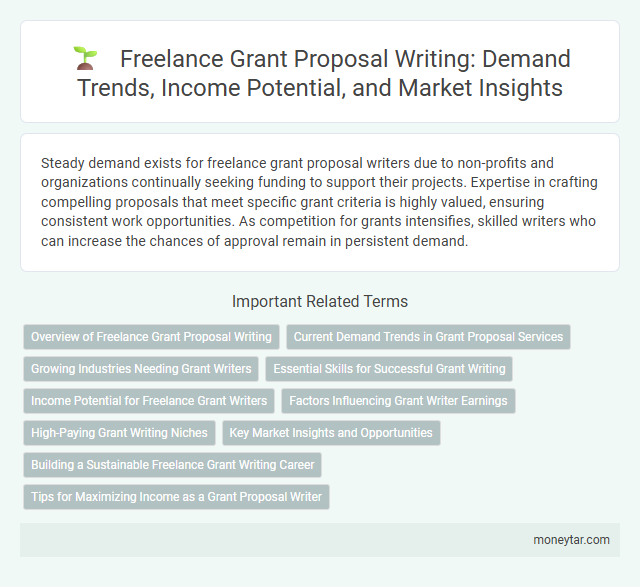 Freelance Grant Proposal Writing: Demand Trends, Income Potential, and Market Insights

Steady demand exists for freelance grant proposal writers due to non-profits and organizations continually seeking funding to support their projects. Expertise in crafting compelling proposals that meet specific grant criteria is highly valued, ensuring consistent work opportunities. As competition for grants intensifies, skilled writers who can increase the chances of approval remain in persistent demand.

Important Related Terms

Overview of Freelance Grant Proposal Writing

Current Demand Trends in Grant Proposal Services

Growing Industries Needing Grant Writers

Essential Skills for Successful Grant Writing

Income Potential for Freelance Grant Writers

Factors Influencing Grant Writer Earnings

High-Paying Grant Writing Niches

Key Market Insights and Opportunities

Building a Sustainable Freelance Grant Writing Career

Tips for Maximizing Income as a Grant Proposal Writer

moneytar.com