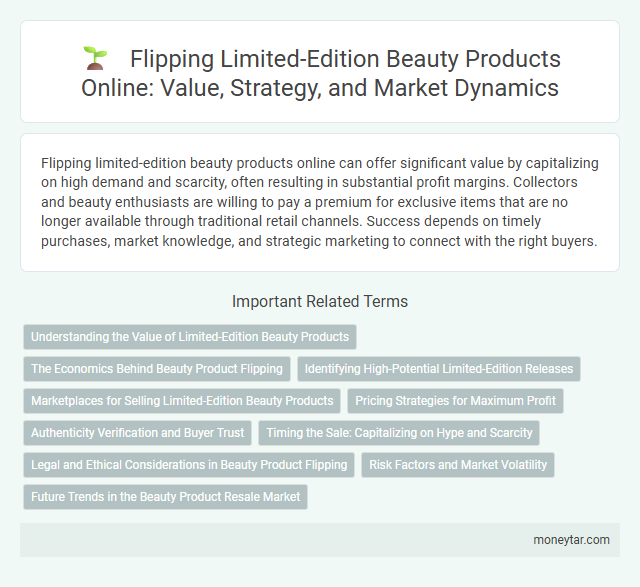 Flipping Limited-Edition Beauty Products Online: Value, Strategy, and Market Dynamics

Flipping limited-edition beauty products online can offer significant value by capitalizing on high demand and scarcity, often resulting in substantial profit margins. Collectors and beauty enthusiasts are willing to pay a premium for exclusive items that are no longer available through traditional retail channels. Success depends on timely purchases, market knowledge, and strategic marketing to connect with the right buyers.

Important Related Terms

Understanding the Value of Limited-Edition Beauty Products

The Economics Behind Beauty Product Flipping

Identifying High-Potential Limited-Edition Releases

Marketplaces for Selling Limited-Edition Beauty Products

Pricing Strategies for Maximum Profit

Authenticity Verification and Buyer Trust

Timing the Sale: Capitalizing on Hype and Scarcity

Legal and Ethical Considerations in Beauty Product Flipping

Risk Factors and Market Volatility

Future Trends in the Beauty Product Resale Market

moneytar.com