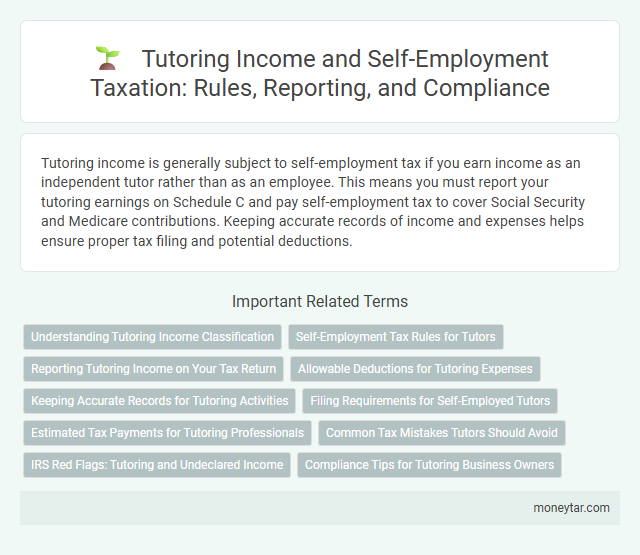 Tutoring Income and Self-Employment Taxation: Rules, Reporting, and Compliance

Tutoring income is generally subject to self-employment tax if you earn income as an independent tutor rather than as an employee. This means you must report your tutoring earnings on Schedule C and pay self-employment tax to cover Social Security and Medicare contributions. Keeping accurate records of income and expenses helps ensure proper tax filing and potential deductions.

Important Related Terms

Understanding Tutoring Income Classification

Self-Employment Tax Rules for Tutors

Reporting Tutoring Income on Your Tax Return

Allowable Deductions for Tutoring Expenses

Keeping Accurate Records for Tutoring Activities

Filing Requirements for Self-Employed Tutors

Estimated Tax Payments for Tutoring Professionals

Common Tax Mistakes Tutors Should Avoid

IRS Red Flags: Tutoring and Undeclared Income

Compliance Tips for Tutoring Business Owners

moneytar.com