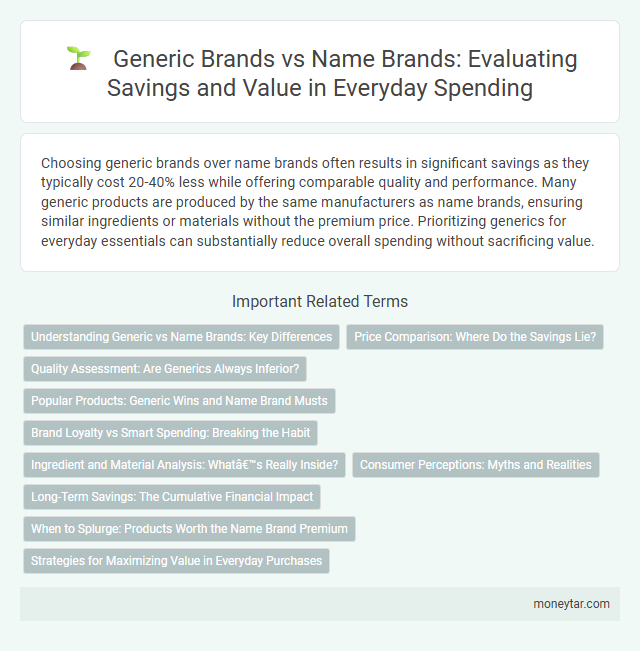 Generic Brands vs Name Brands: Evaluating Savings and Value in Everyday Spending

Choosing generic brands over name brands often results in significant savings as they typically cost 20-40% less while offering comparable quality and performance. Many generic products are produced by the same manufacturers as name brands, ensuring similar ingredients or materials without the premium price. Prioritizing generics for everyday essentials can substantially reduce overall spending without sacrificing value.

Important Related Terms

Understanding Generic vs Name Brands: Key Differences

Price Comparison: Where Do the Savings Lie?

Quality Assessment: Are Generics Always Inferior?

Popular Products: Generic Wins and Name Brand Musts

Brand Loyalty vs Smart Spending: Breaking the Habit

Ingredient and Material Analysis: Whatâ€™s Really Inside?

Consumer Perceptions: Myths and Realities

Long-Term Savings: The Cumulative Financial Impact

When to Splurge: Products Worth the Name Brand Premium

Strategies for Maximizing Value in Everyday Purchases

moneytar.com