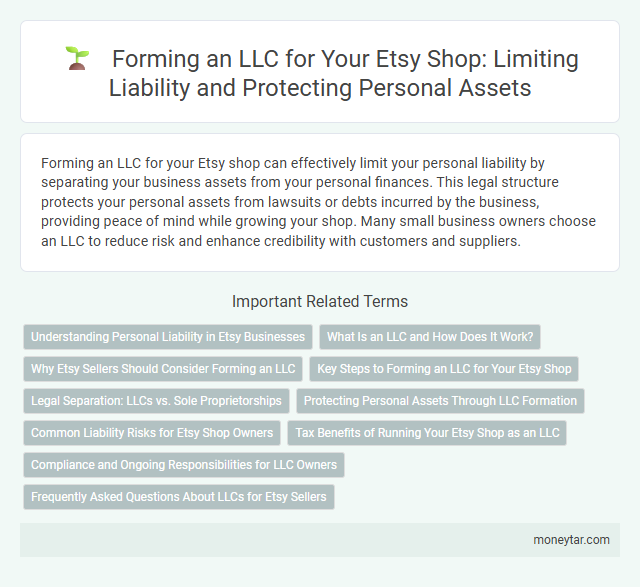 Forming an LLC for Your Etsy Shop: Limiting Liability and Protecting Personal Assets

Forming an LLC for your Etsy shop can effectively limit your personal liability by separating your business assets from your personal finances. This legal structure protects your personal assets from lawsuits or debts incurred by the business, providing peace of mind while growing your shop. Many small business owners choose an LLC to reduce risk and enhance credibility with customers and suppliers.

Important Related Terms

Understanding Personal Liability in Etsy Businesses

What Is an LLC and How Does It Work?

Why Etsy Sellers Should Consider Forming an LLC

Key Steps to Forming an LLC for Your Etsy Shop

Legal Separation: LLCs vs. Sole Proprietorships

Protecting Personal Assets Through LLC Formation

Common Liability Risks for Etsy Shop Owners

Tax Benefits of Running Your Etsy Shop as an LLC

Compliance and Ongoing Responsibilities for LLC Owners

Frequently Asked Questions About LLCs for Etsy Sellers

moneytar.com