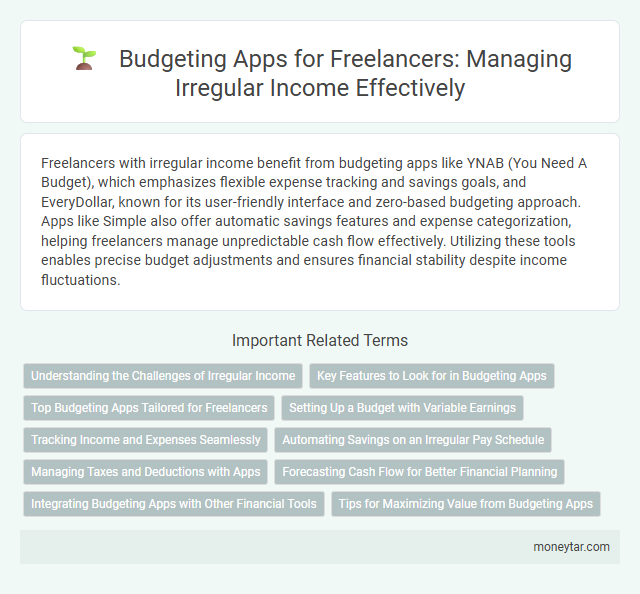 Budgeting Apps for Freelancers: Managing Irregular Income Effectively

Freelancers with irregular income benefit from budgeting apps like YNAB (You Need A Budget), which emphasizes flexible expense tracking and savings goals, and EveryDollar, known for its user-friendly interface and zero-based budgeting approach. Apps like Simple also offer automatic savings features and expense categorization, helping freelancers manage unpredictable cash flow effectively. Utilizing these tools enables precise budget adjustments and ensures financial stability despite income fluctuations.

Important Related Terms

Understanding the Challenges of Irregular Income

Key Features to Look for in Budgeting Apps

Top Budgeting Apps Tailored for Freelancers

Setting Up a Budget with Variable Earnings

Tracking Income and Expenses Seamlessly

Automating Savings on an Irregular Pay Schedule

Managing Taxes and Deductions with Apps

Forecasting Cash Flow for Better Financial Planning

Integrating Budgeting Apps with Other Financial Tools

Tips for Maximizing Value from Budgeting Apps

moneytar.com