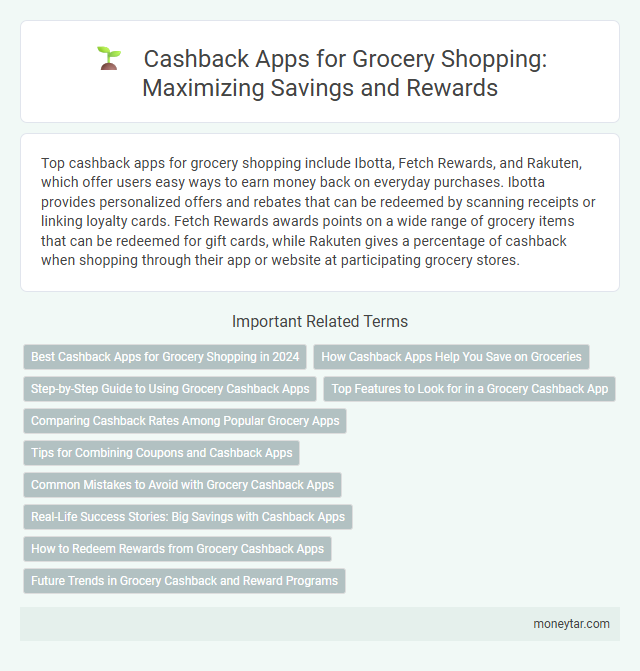 Cashback Apps for Grocery Shopping: Maximizing Savings and Rewards

Top cashback apps for grocery shopping include Ibotta, Fetch Rewards, and Rakuten, which offer users easy ways to earn money back on everyday purchases. Ibotta provides personalized offers and rebates that can be redeemed by scanning receipts or linking loyalty cards. Fetch Rewards awards points on a wide range of grocery items that can be redeemed for gift cards, while Rakuten gives a percentage of cashback when shopping through their app or website at participating grocery stores.

Important Related Terms

Best Cashback Apps for Grocery Shopping in 2024

How Cashback Apps Help You Save on Groceries

Step-by-Step Guide to Using Grocery Cashback Apps

Top Features to Look for in a Grocery Cashback App

Comparing Cashback Rates Among Popular Grocery Apps

Tips for Combining Coupons and Cashback Apps

Common Mistakes to Avoid with Grocery Cashback Apps

Real-Life Success Stories: Big Savings with Cashback Apps

How to Redeem Rewards from Grocery Cashback Apps

Future Trends in Grocery Cashback and Reward Programs

moneytar.com