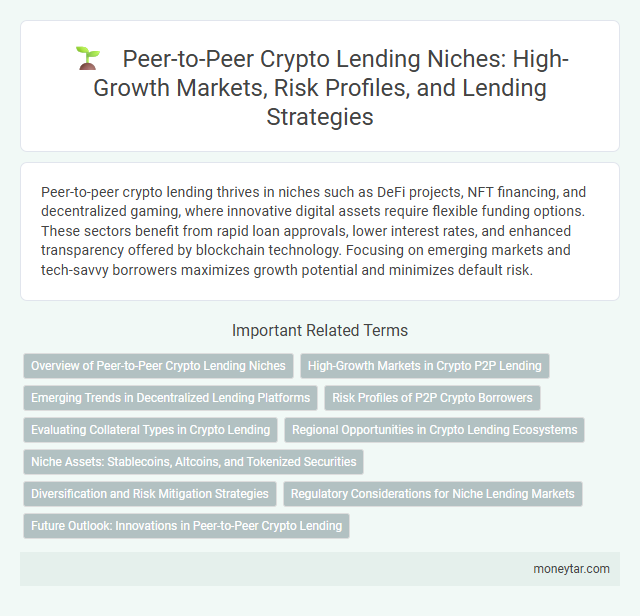 Peer-to-Peer Crypto Lending Niches: High-Growth Markets, Risk Profiles, and Lending Strategies

Peer-to-peer crypto lending thrives in niches such as DeFi projects, NFT financing, and decentralized gaming, where innovative digital assets require flexible funding options. These sectors benefit from rapid loan approvals, lower interest rates, and enhanced transparency offered by blockchain technology. Focusing on emerging markets and tech-savvy borrowers maximizes growth potential and minimizes default risk.

Important Related Terms

Overview of Peer-to-Peer Crypto Lending Niches
High-Growth Markets in Crypto P2P Lending
Emerging Trends in Decentralized Lending Platforms
Risk Profiles of P2P Crypto Borrowers
Evaluating Collateral Types in Crypto Lending
Regional Opportunities in Crypto Lending Ecosystems
Niche Assets: Stablecoins, Altcoins, and Tokenized Securities
Diversification and Risk Mitigation Strategies
Regulatory Considerations for Niche Lending Markets
Future Outlook: Innovations in Peer-to-Peer Crypto Lending

moneytar.com