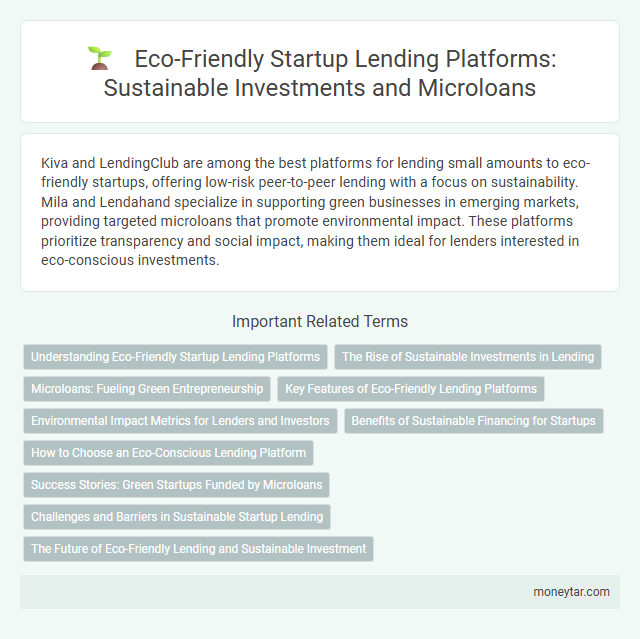 Eco-Friendly Startup Lending Platforms: Sustainable Investments and Microloans

Kiva and LendingClub are among the best platforms for lending small amounts to eco-friendly startups, offering low-risk peer-to-peer lending with a focus on sustainability. Mila and Lendahand specialize in supporting green businesses in emerging markets, providing targeted microloans that promote environmental impact. These platforms prioritize transparency and social impact, making them ideal for lenders interested in eco-conscious investments.

Important Related Terms

Understanding Eco-Friendly Startup Lending Platforms

The Rise of Sustainable Investments in Lending

Microloans: Fueling Green Entrepreneurship

Key Features of Eco-Friendly Lending Platforms

Environmental Impact Metrics for Lenders and Investors

Benefits of Sustainable Financing for Startups

How to Choose an Eco-Conscious Lending Platform

Success Stories: Green Startups Funded by Microloans

Challenges and Barriers in Sustainable Startup Lending

The Future of Eco-Friendly Lending and Sustainable Investment

moneytar.com