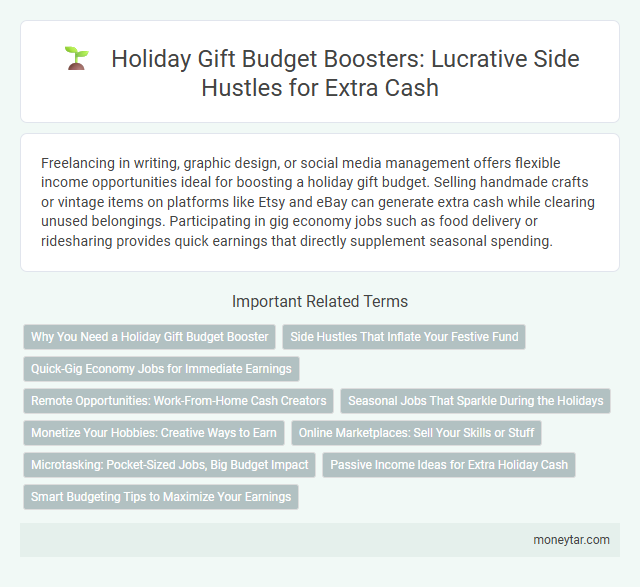 Holiday Gift Budget Boosters: Lucrative Side Hustles for Extra Cash

Freelancing in writing, graphic design, or social media management offers flexible income opportunities ideal for boosting a holiday gift budget. Selling handmade crafts or vintage items on platforms like Etsy and eBay can generate extra cash while clearing unused belongings. Participating in gig economy jobs such as food delivery or ridesharing provides quick earnings that directly supplement seasonal spending.

Important Related Terms

Why You Need a Holiday Gift Budget Booster

Side Hustles That Inflate Your Festive Fund

Quick-Gig Economy Jobs for Immediate Earnings

Remote Opportunities: Work-From-Home Cash Creators

Seasonal Jobs That Sparkle During the Holidays

Monetize Your Hobbies: Creative Ways to Earn

Online Marketplaces: Sell Your Skills or Stuff

Microtasking: Pocket-Sized Jobs, Big Budget Impact

Passive Income Ideas for Extra Holiday Cash

Smart Budgeting Tips to Maximize Your Earnings

moneytar.com