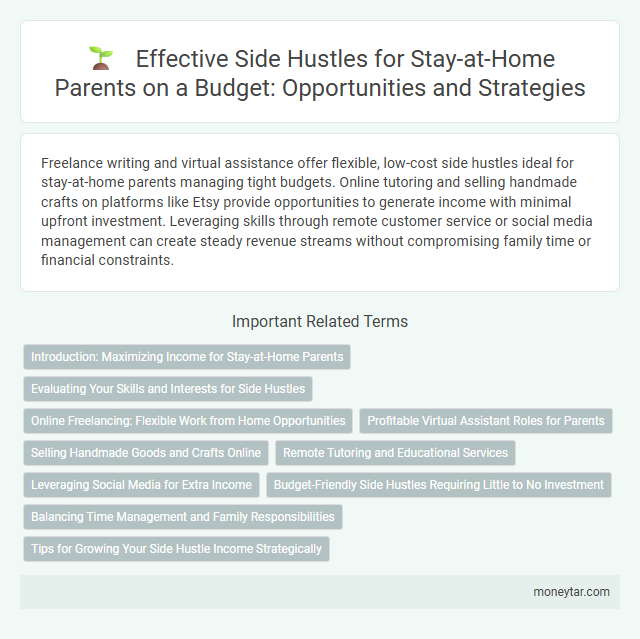 Effective Side Hustles for Stay-at-Home Parents on a Budget: Opportunities and Strategies

Freelance writing and virtual assistance offer flexible, low-cost side hustles ideal for stay-at-home parents managing tight budgets. Online tutoring and selling handmade crafts on platforms like Etsy provide opportunities to generate income with minimal upfront investment. Leveraging skills through remote customer service or social media management can create steady revenue streams without compromising family time or financial constraints.

Important Related Terms

Introduction: Maximizing Income for Stay-at-Home Parents

Evaluating Your Skills and Interests for Side Hustles

Online Freelancing: Flexible Work from Home Opportunities

Profitable Virtual Assistant Roles for Parents

Selling Handmade Goods and Crafts Online

Remote Tutoring and Educational Services

Leveraging Social Media for Extra Income

Budget-Friendly Side Hustles Requiring Little to No Investment

Balancing Time Management and Family Responsibilities

Tips for Growing Your Side Hustle Income Strategically

moneytar.com