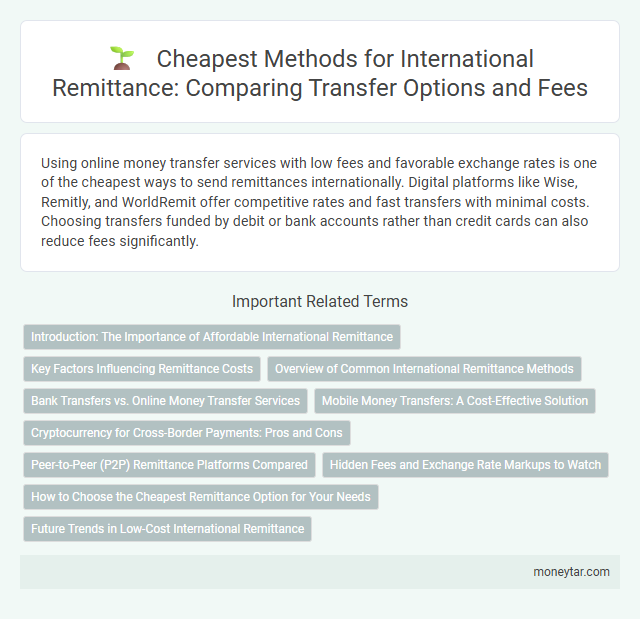 Cheapest Methods for International Remittance: Comparing Transfer Options and Fees

Using online money transfer services with low fees and favorable exchange rates is one of the cheapest ways to send remittances internationally. Digital platforms like Wise, Remitly, and WorldRemit offer competitive rates and fast transfers with minimal costs. Choosing transfers funded by debit or bank accounts rather than credit cards can also reduce fees significantly.

Important Related Terms

Introduction: The Importance of Affordable International Remittance

Key Factors Influencing Remittance Costs

Overview of Common International Remittance Methods

Bank Transfers vs. Online Money Transfer Services

Mobile Money Transfers: A Cost-Effective Solution

Cryptocurrency for Cross-Border Payments: Pros and Cons

Peer-to-Peer (P2P) Remittance Platforms Compared

Hidden Fees and Exchange Rate Markups to Watch

How to Choose the Cheapest Remittance Option for Your Needs

Future Trends in Low-Cost International Remittance

moneytar.com