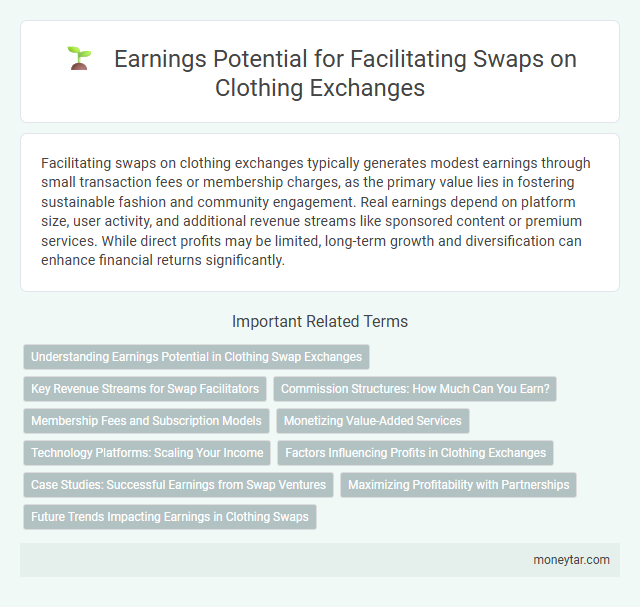 Earnings Potential for Facilitating Swaps on Clothing Exchanges

Facilitating swaps on clothing exchanges typically generates modest earnings through small transaction fees or membership charges, as the primary value lies in fostering sustainable fashion and community engagement. Real earnings depend on platform size, user activity, and additional revenue streams like sponsored content or premium services. While direct profits may be limited, long-term growth and diversification can enhance financial returns significantly.

Important Related Terms

Understanding Earnings Potential in Clothing Swap Exchanges

Key Revenue Streams for Swap Facilitators

Commission Structures: How Much Can You Earn?

Membership Fees and Subscription Models

Monetizing Value-Added Services

Technology Platforms: Scaling Your Income

Factors Influencing Profits in Clothing Exchanges

Case Studies: Successful Earnings from Swap Ventures

Maximizing Profitability with Partnerships

Future Trends Impacting Earnings in Clothing Swaps

moneytar.com