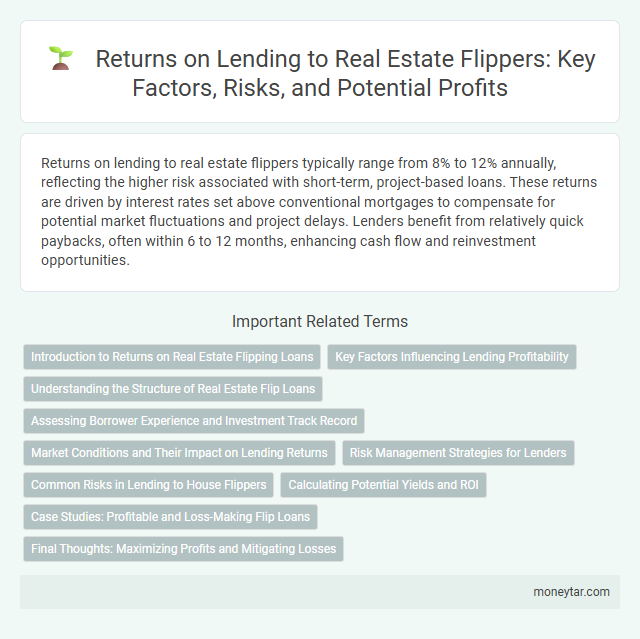 Returns on Lending to Real Estate Flippers: Key Factors, Risks, and Potential Profits

Returns on lending to real estate flippers typically range from 8% to 12% annually, reflecting the higher risk associated with short-term, project-based loans. These returns are driven by interest rates set above conventional mortgages to compensate for potential market fluctuations and project delays. Lenders benefit from relatively quick paybacks, often within 6 to 12 months, enhancing cash flow and reinvestment opportunities.

Important Related Terms

Introduction to Returns on Real Estate Flipping Loans

Key Factors Influencing Lending Profitability

Understanding the Structure of Real Estate Flip Loans

Assessing Borrower Experience and Investment Track Record

Market Conditions and Their Impact on Lending Returns

Risk Management Strategies for Lenders

Common Risks in Lending to House Flippers

Calculating Potential Yields and ROI

Case Studies: Profitable and Loss-Making Flip Loans

Final Thoughts: Maximizing Profits and Mitigating Losses

moneytar.com