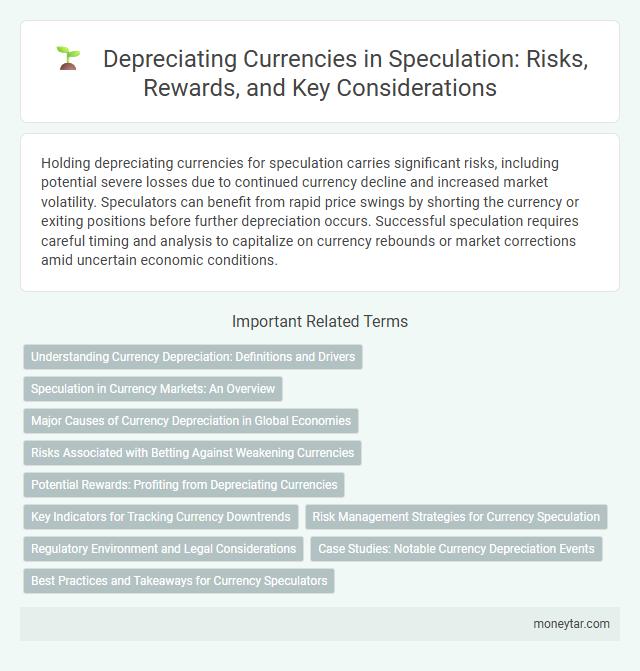 Depreciating Currencies in Speculation: Risks, Rewards, and Key Considerations

Holding depreciating currencies for speculation carries significant risks, including potential severe losses due to continued currency decline and increased market volatility. Speculators can benefit from rapid price swings by shorting the currency or exiting positions before further depreciation occurs. Successful speculation requires careful timing and analysis to capitalize on currency rebounds or market corrections amid uncertain economic conditions.

Important Related Terms

Understanding Currency Depreciation: Definitions and Drivers

Speculation in Currency Markets: An Overview

Major Causes of Currency Depreciation in Global Economies

Risks Associated with Betting Against Weakening Currencies

Potential Rewards: Profiting from Depreciating Currencies

Key Indicators for Tracking Currency Downtrends

Risk Management Strategies for Currency Speculation

Regulatory Environment and Legal Considerations

Case Studies: Notable Currency Depreciation Events

Best Practices and Takeaways for Currency Speculators

moneytar.com